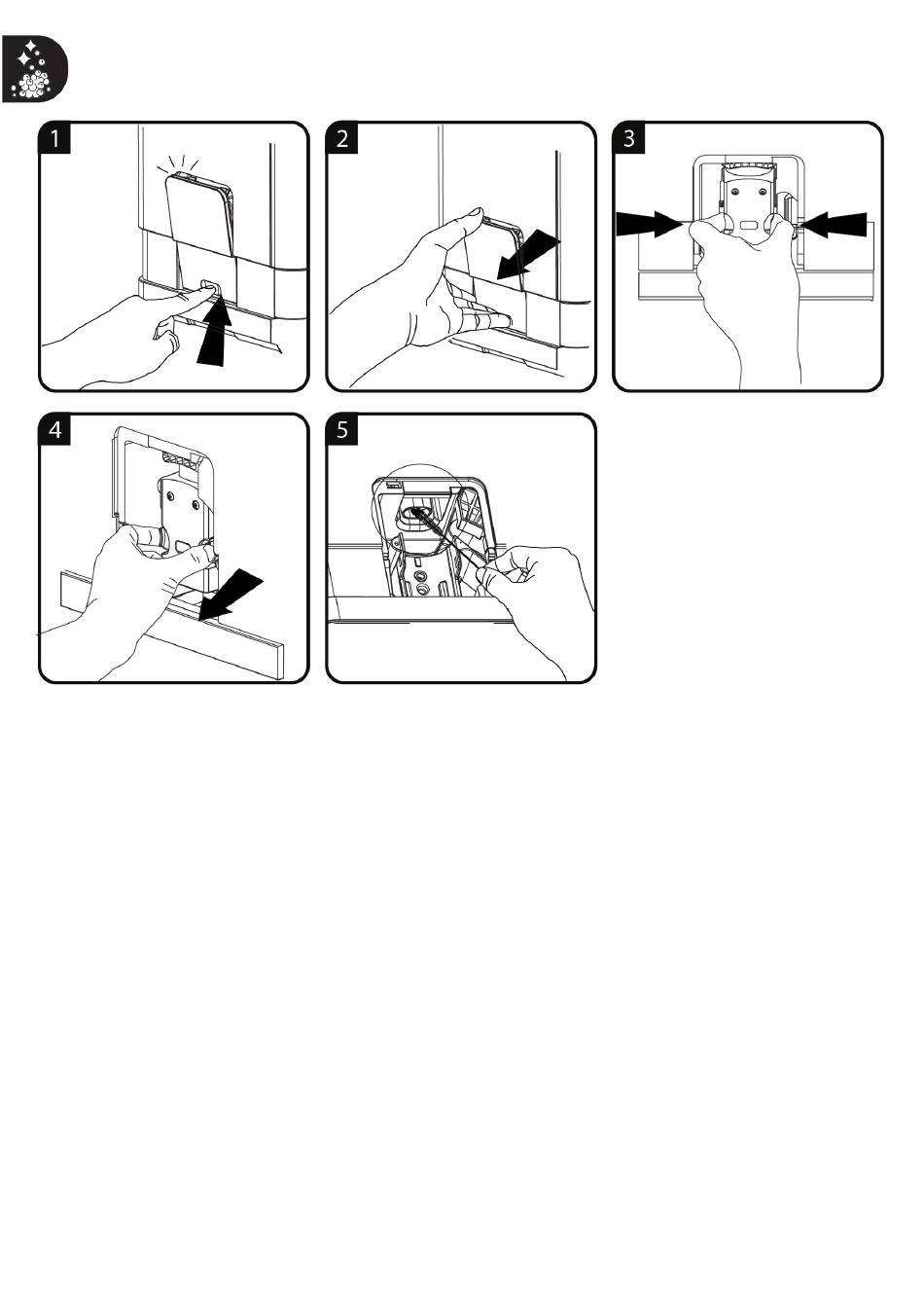 1

2

3

4

5