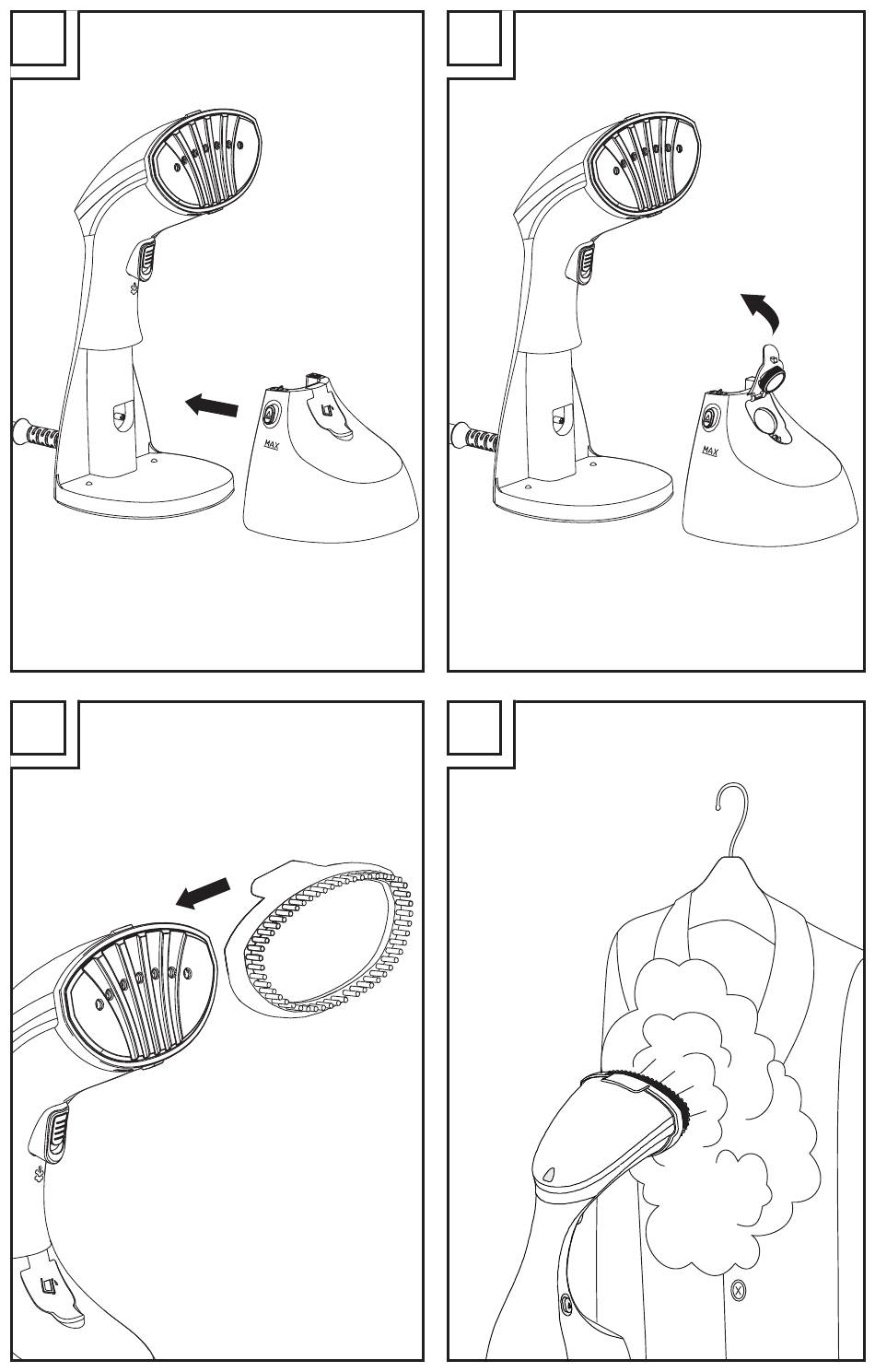 MAX

MAX