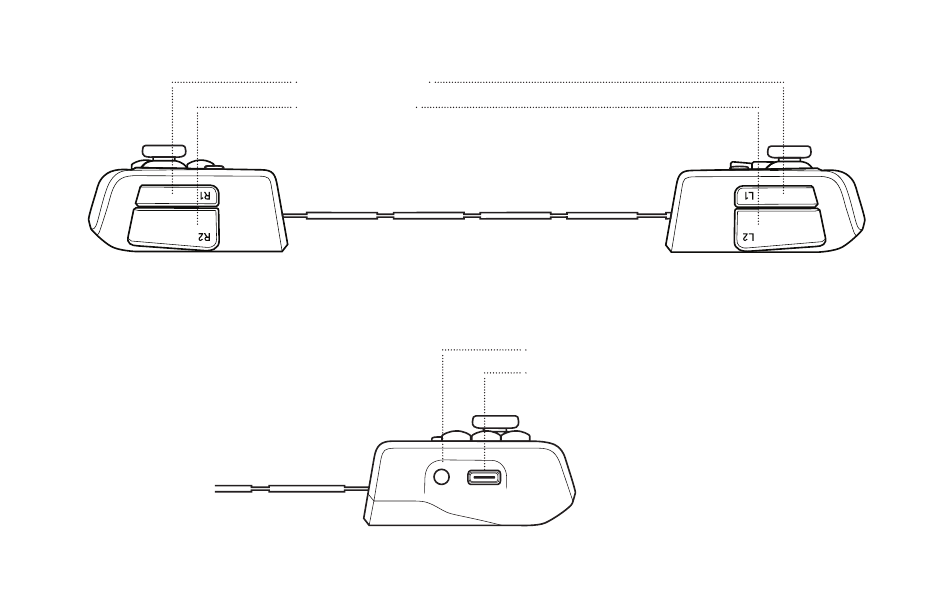 R1
R2
L1
L2