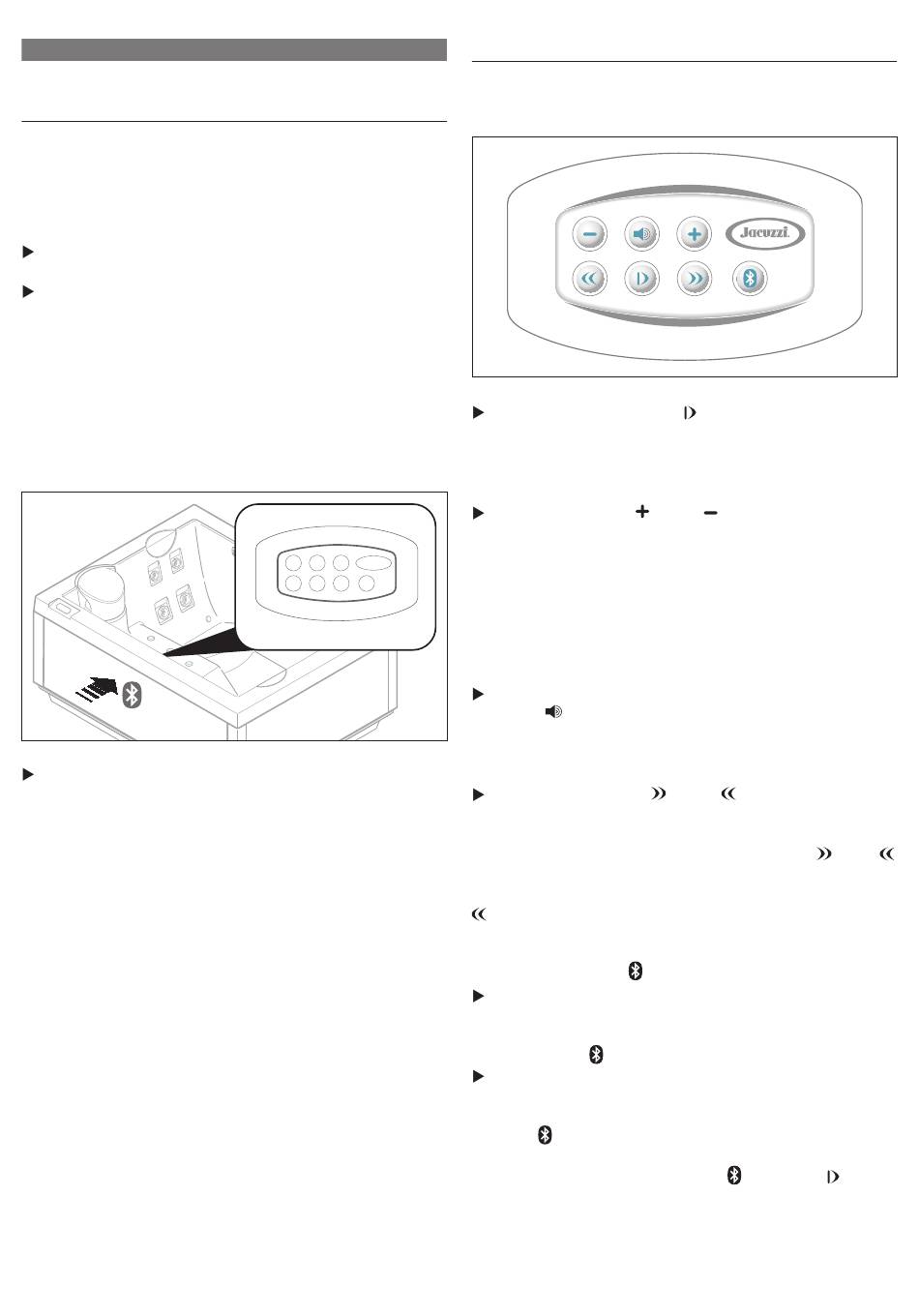 Jacuzzi.