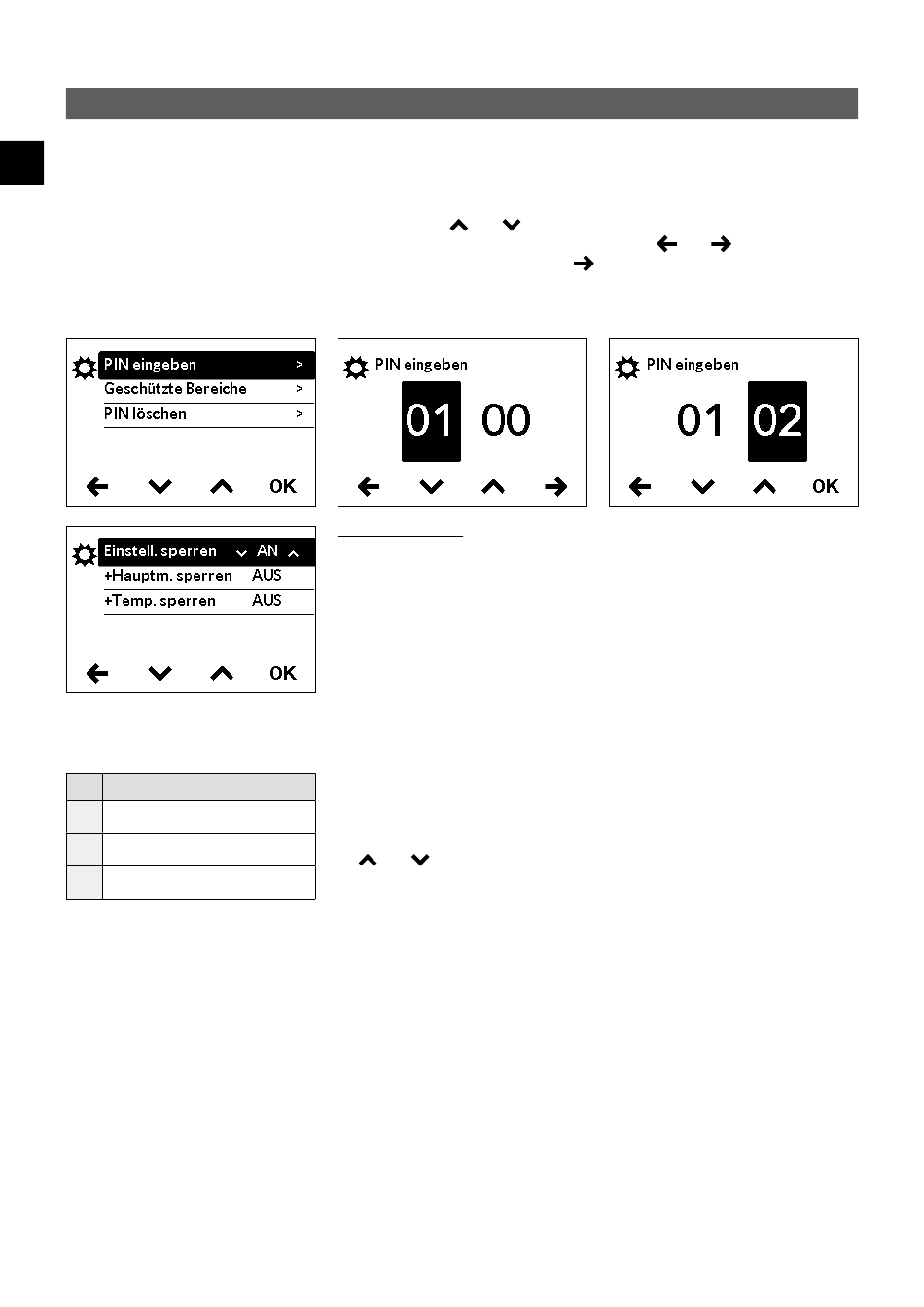 PIN eingeben >
Geschützte Bereiche >
PIN löschen >
OK

PIN eingeben
01 00

PIN eingeben
01 02
OK

Einstell. sperren AN
+Hauptm. sperren AUS
+Temp. sperren AUS
OK