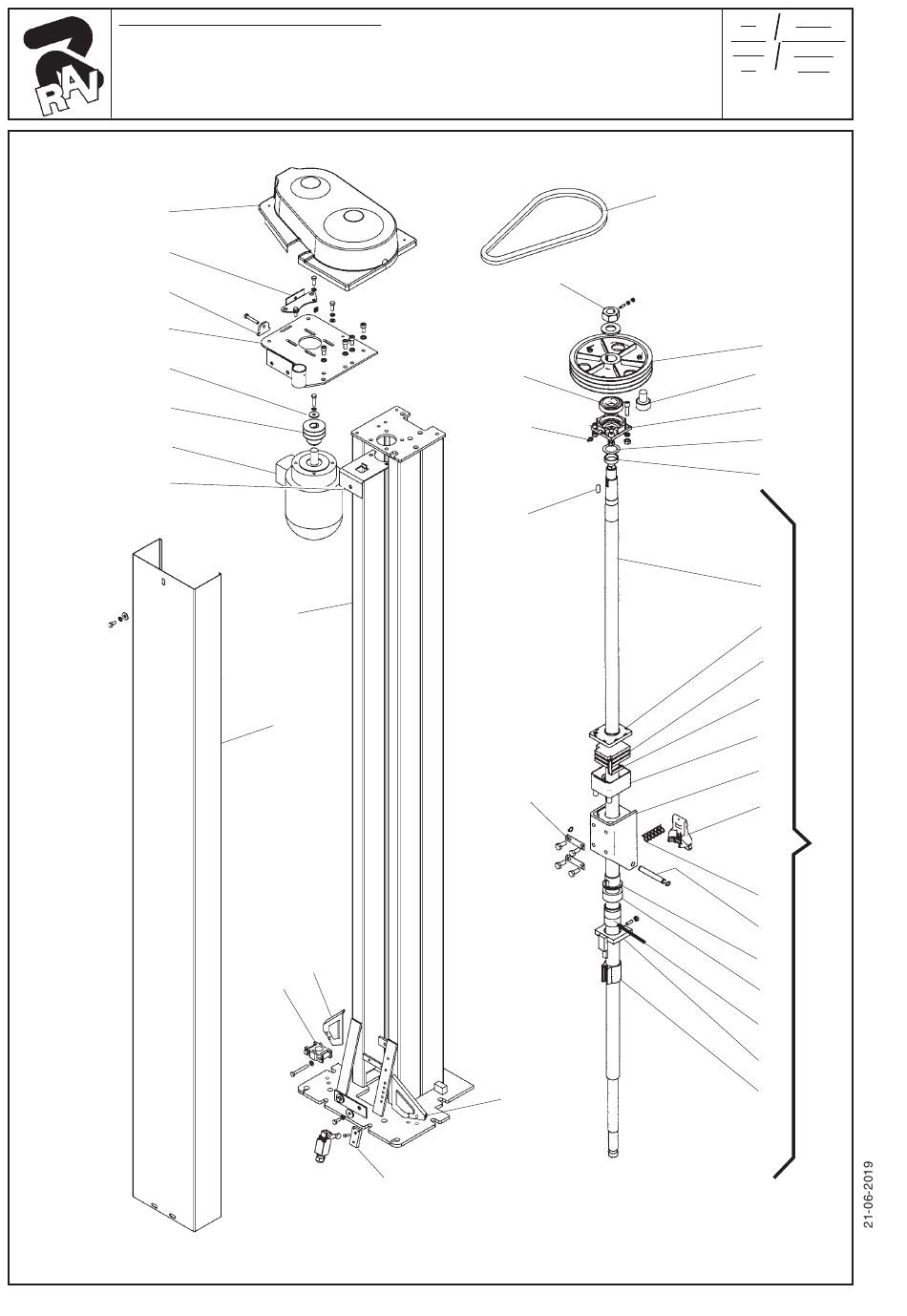 RAV

21-06-2019