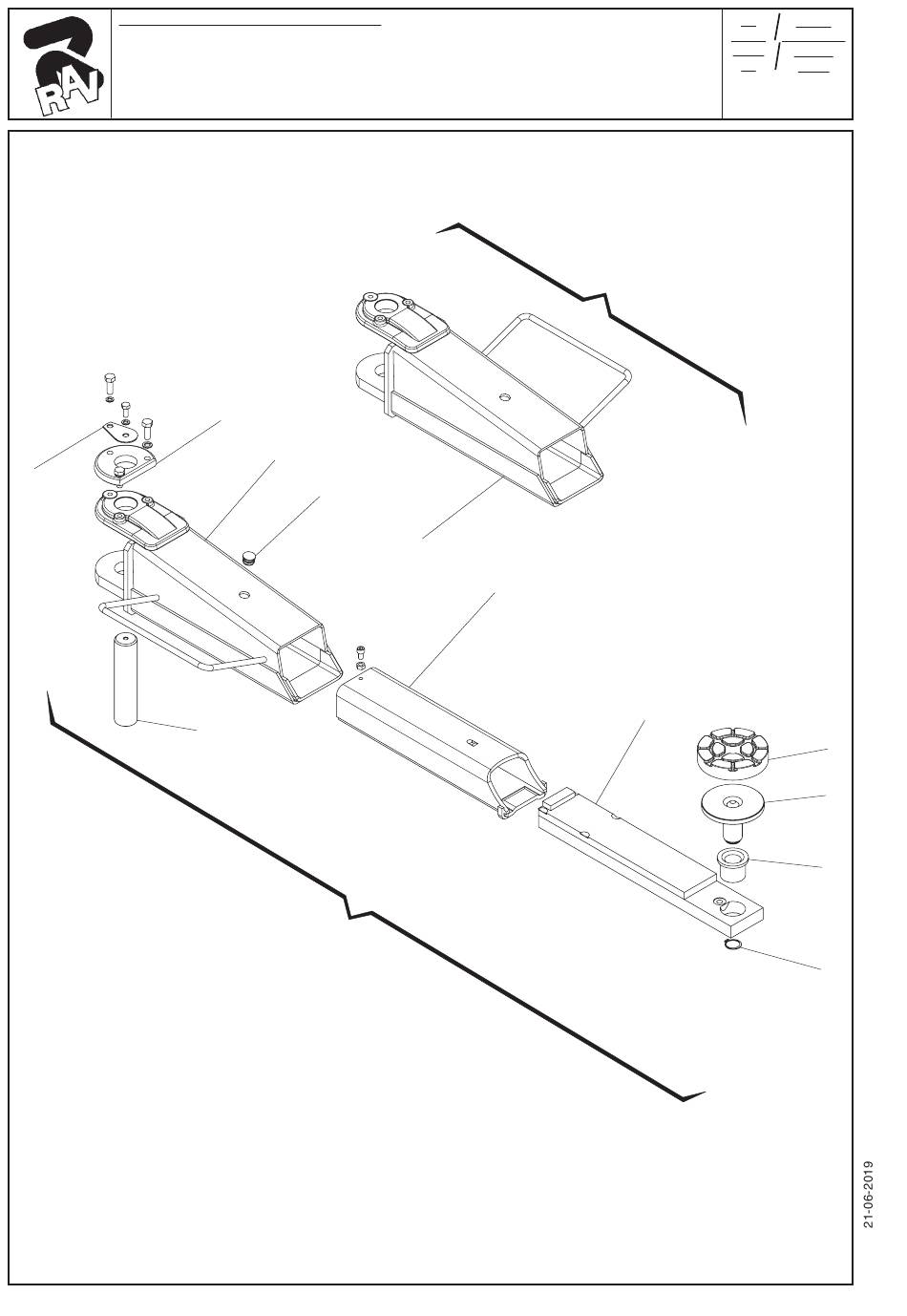 RAV

21-06-2019