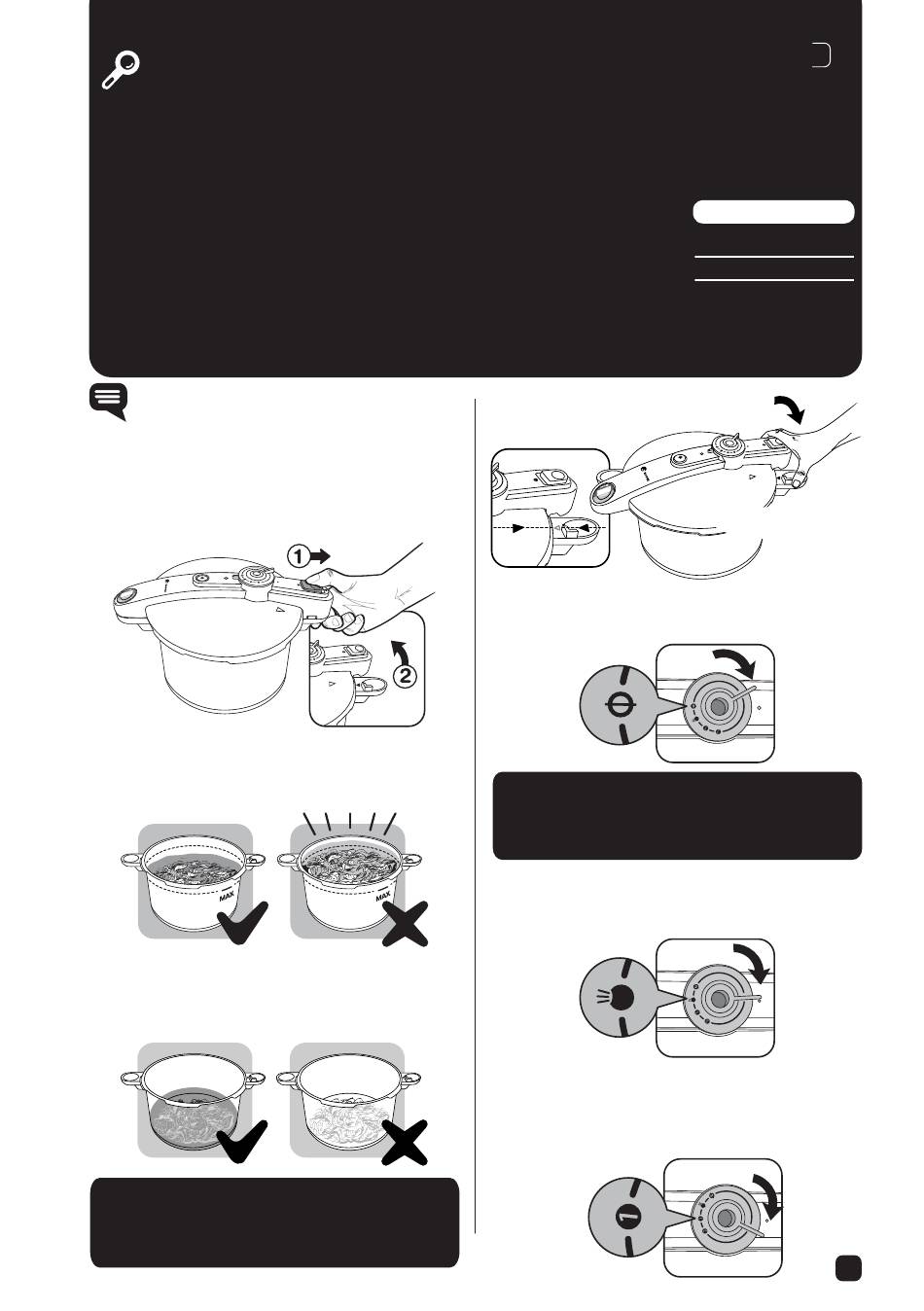 ①
②
MAX
MAX
1