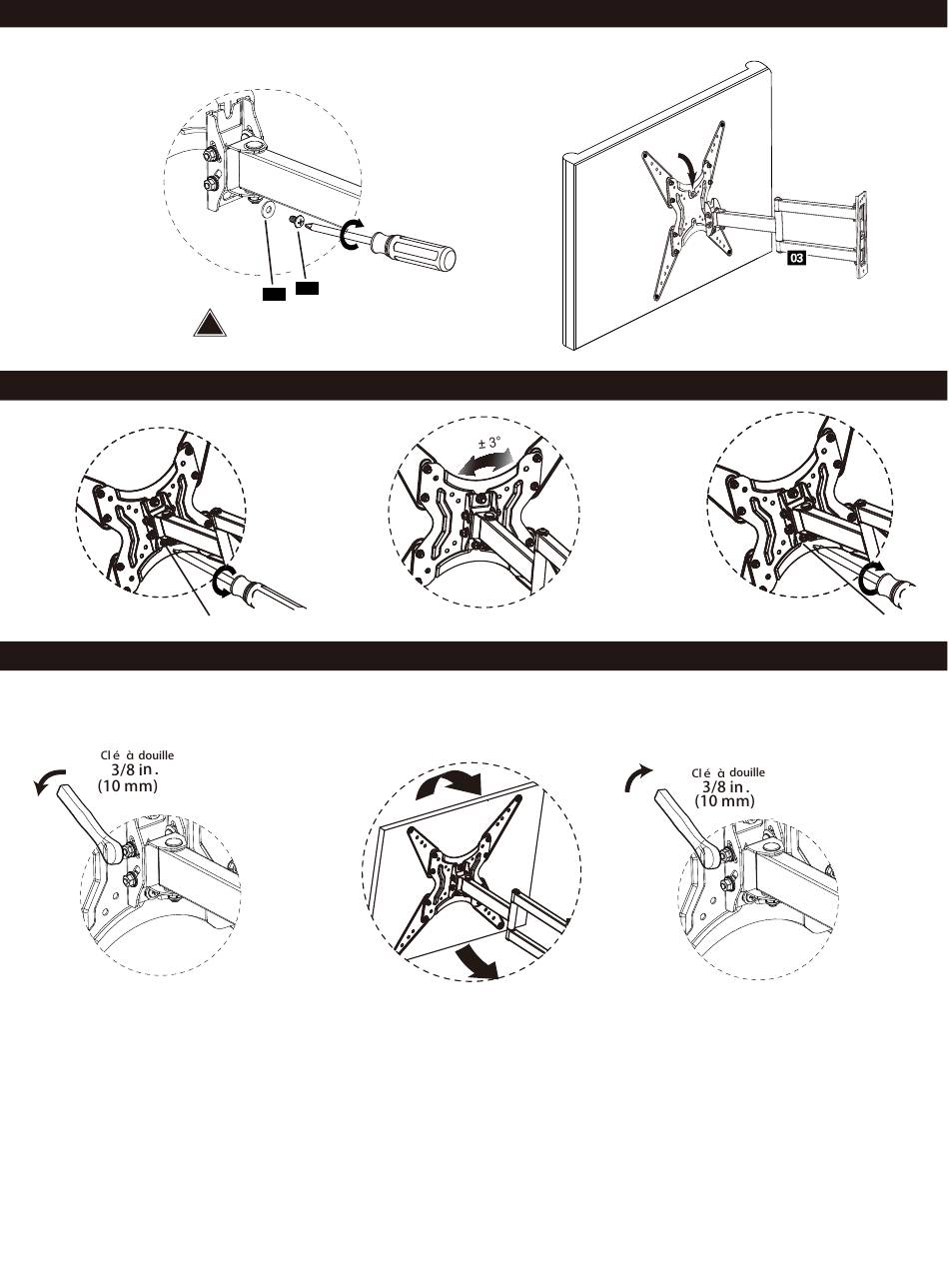 03

± 3°

Clé à douille
3/8 in.
(10 mm)

Clé à douille
3/8 in.
(10 mm)