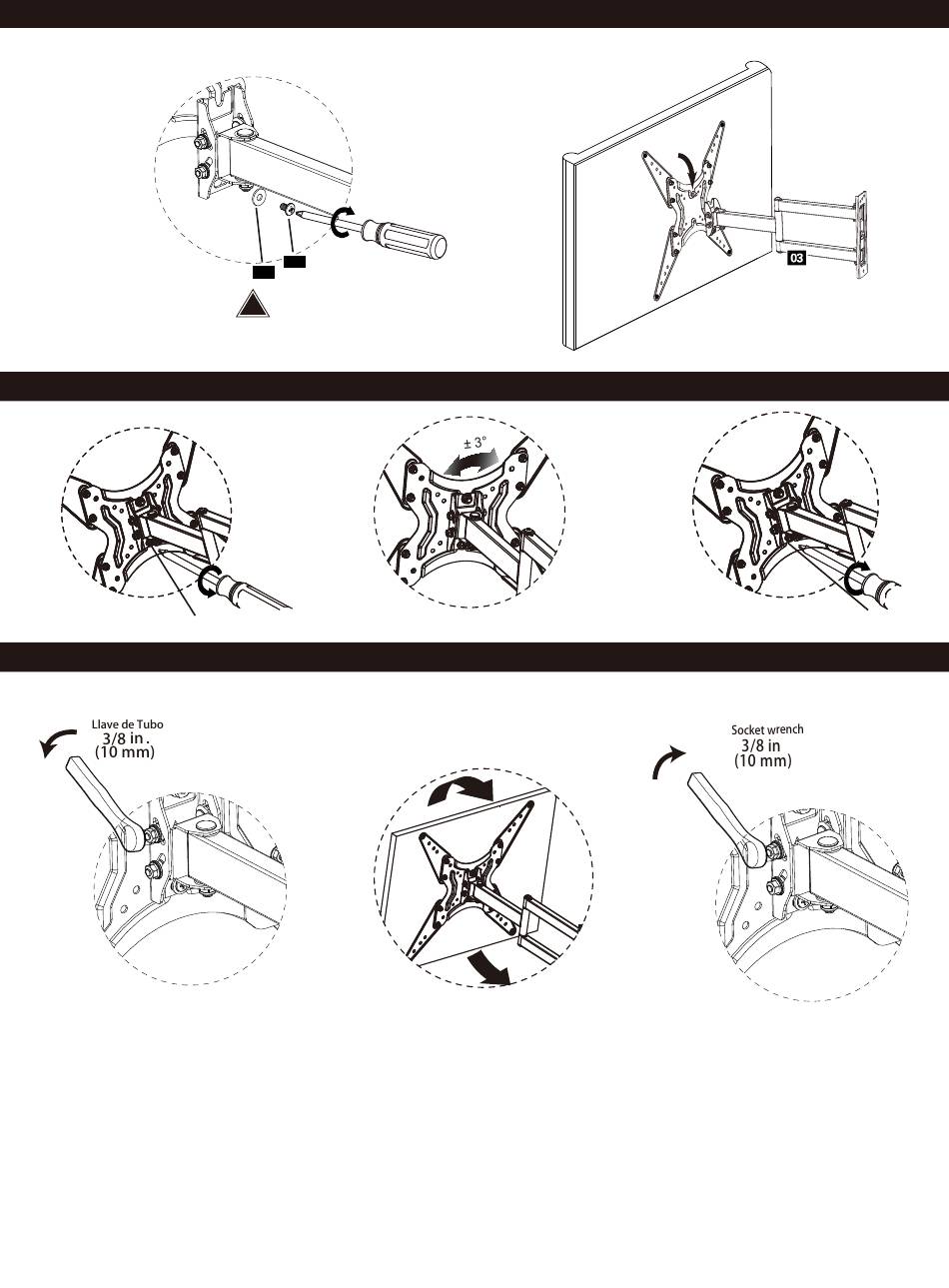 03

± 3°

Llave de Tubo
3/8 in .
(10 mm)

Socket wrench
3/8 in
(10 mm)