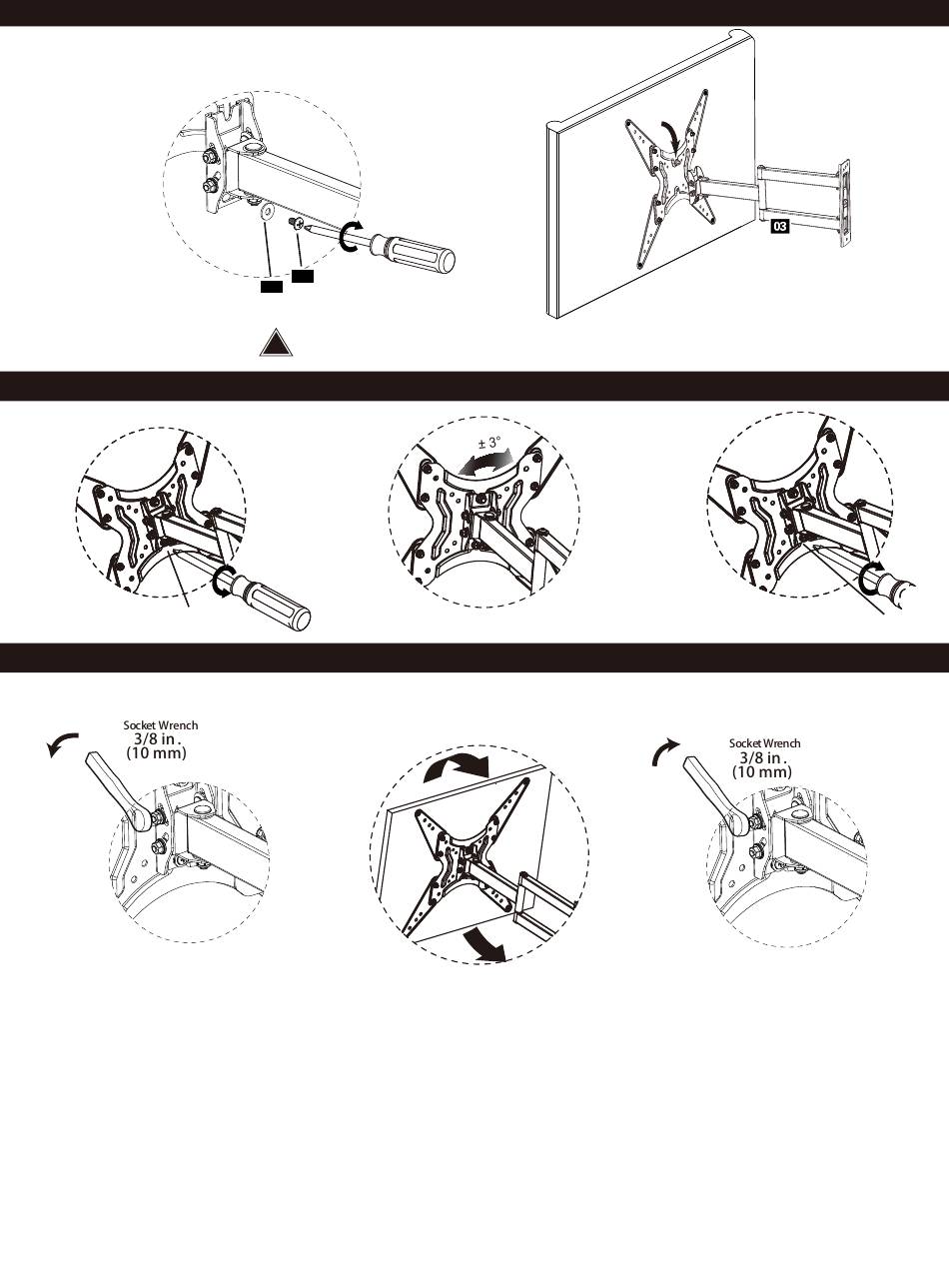 03

± 3°

Socket Wrench
3/8 in .
(10 mm)

Socket Wrench
3/8 in .
(10 mm)