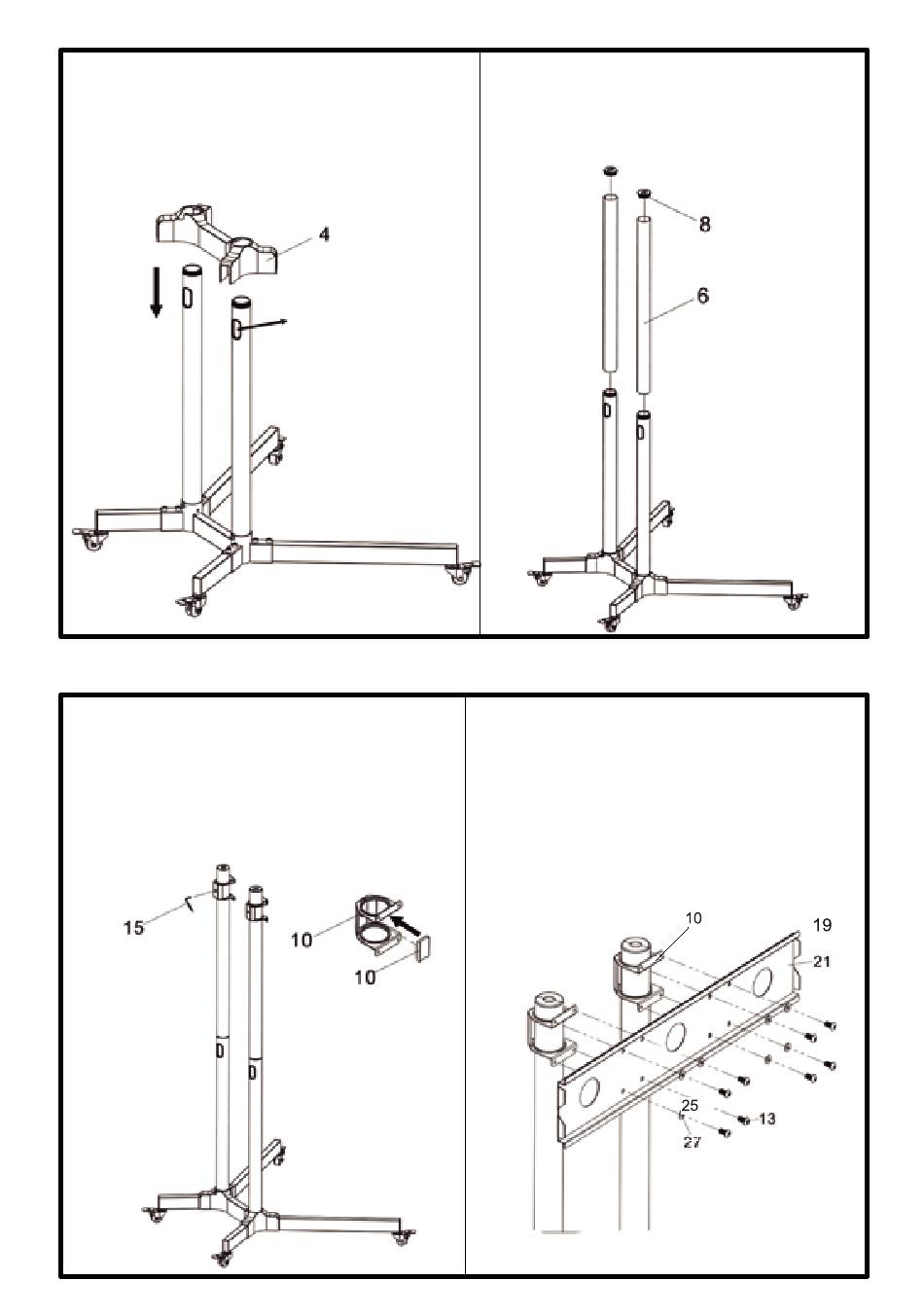 4

8

6

15

10

10

10

19

21

25

13

27