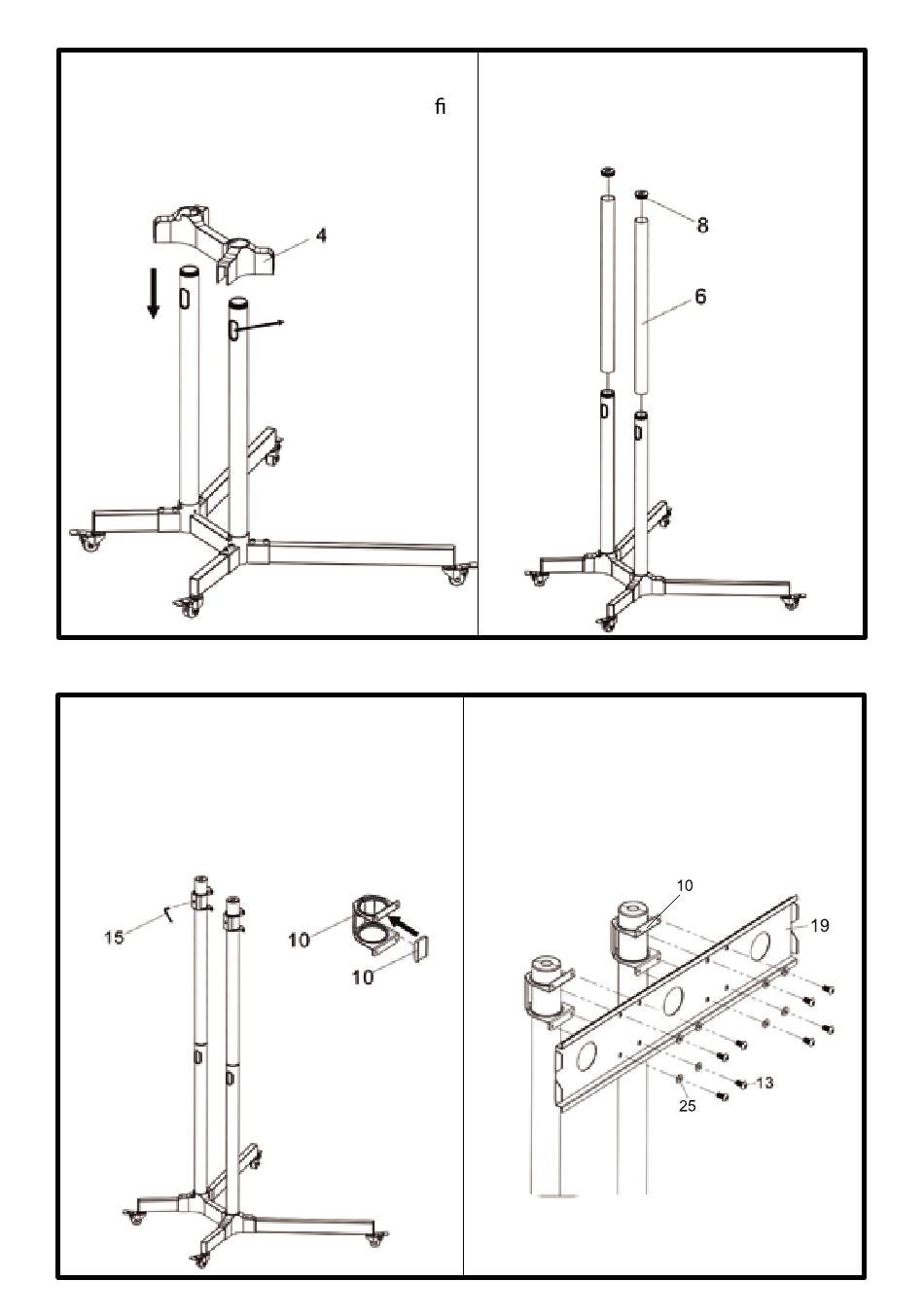 ﬁ

4

8

6

15

10

10

10

19

13

25