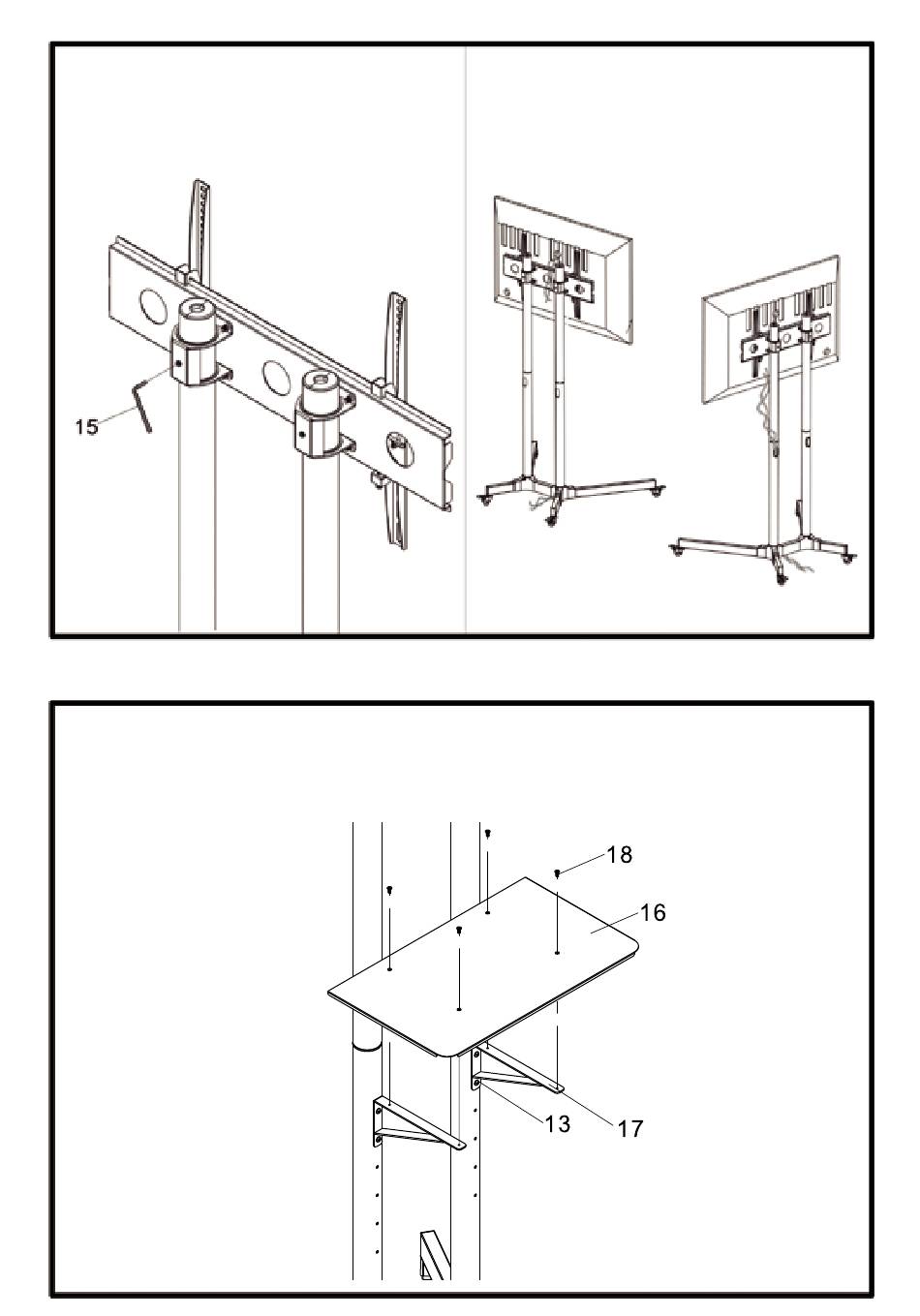 15

18
16
13
17