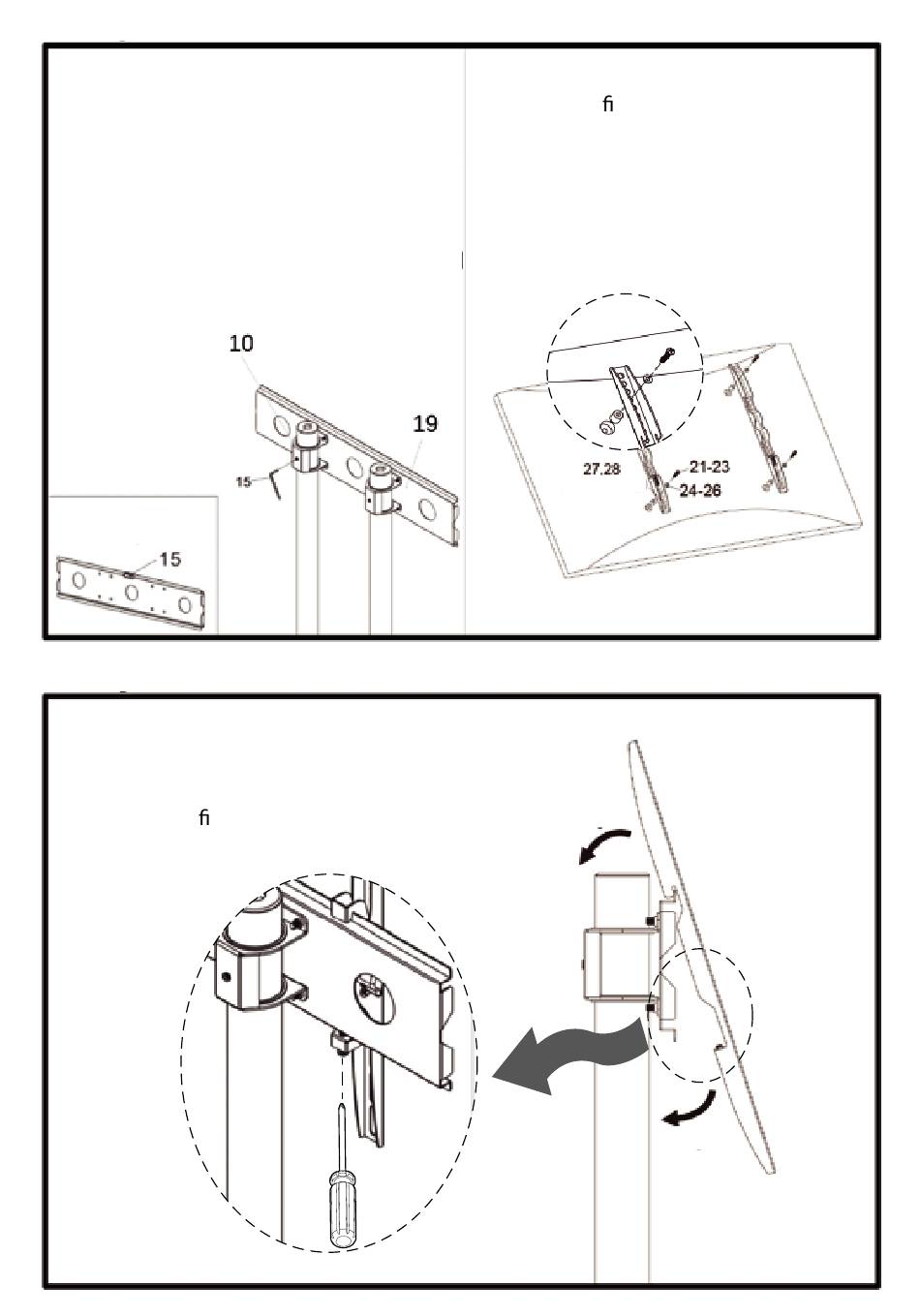 ﬁ

10

19

15

15

27.28

21-23

24-26

ﬁ