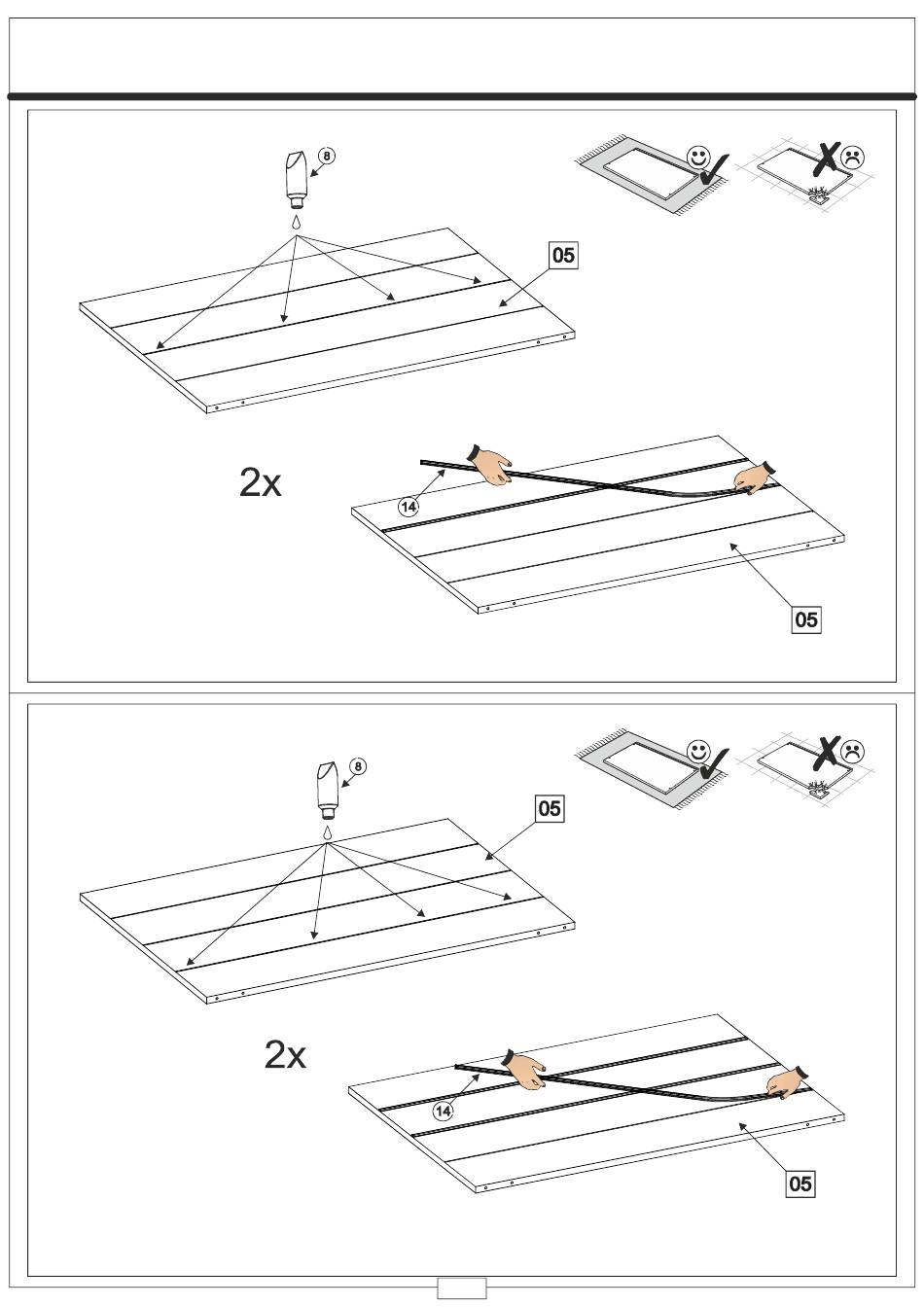 8

05

2x

14

05

8

05

2x

14

05