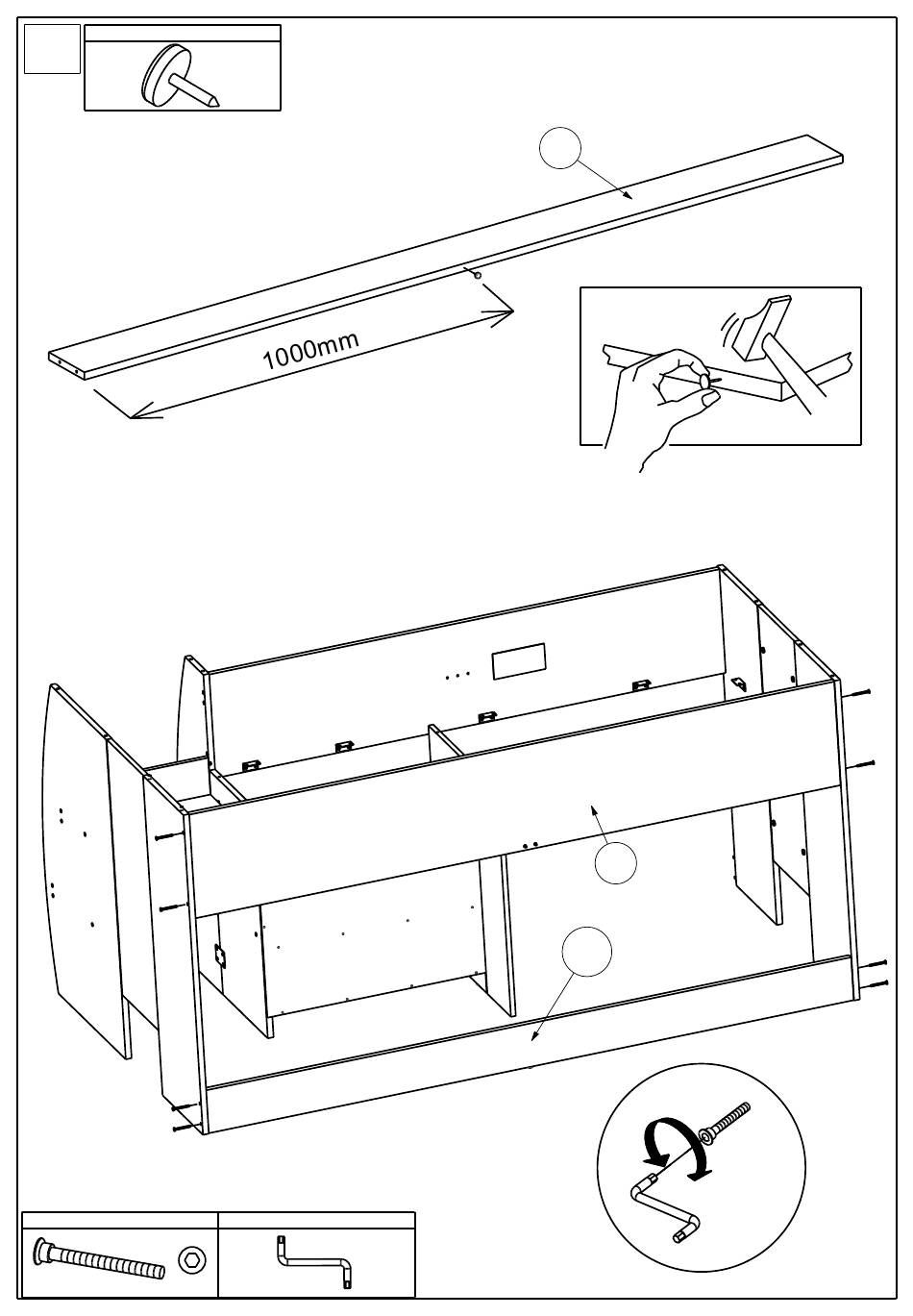 1000mm