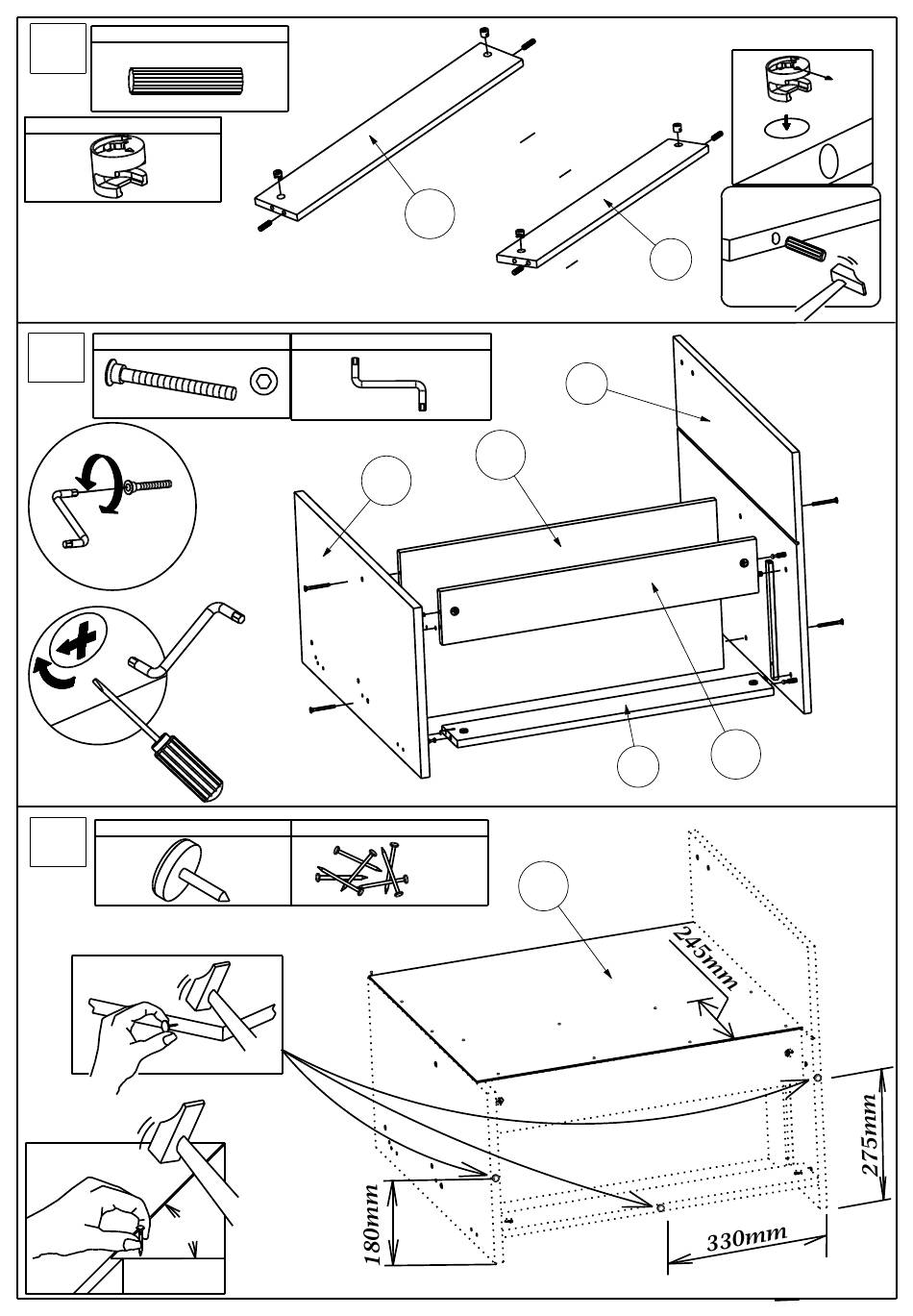 245mm

275mm

180mm

330mm