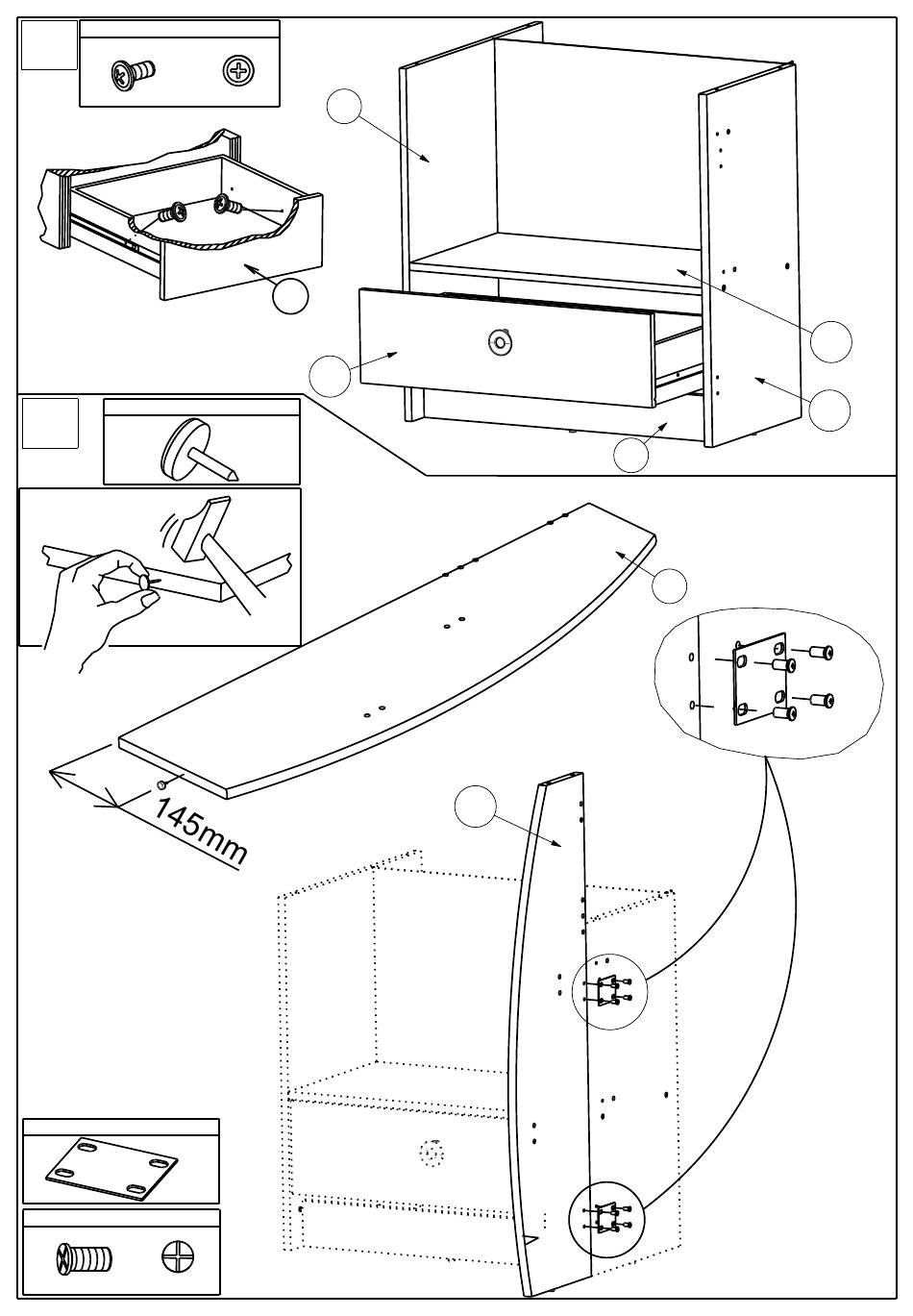 145mm