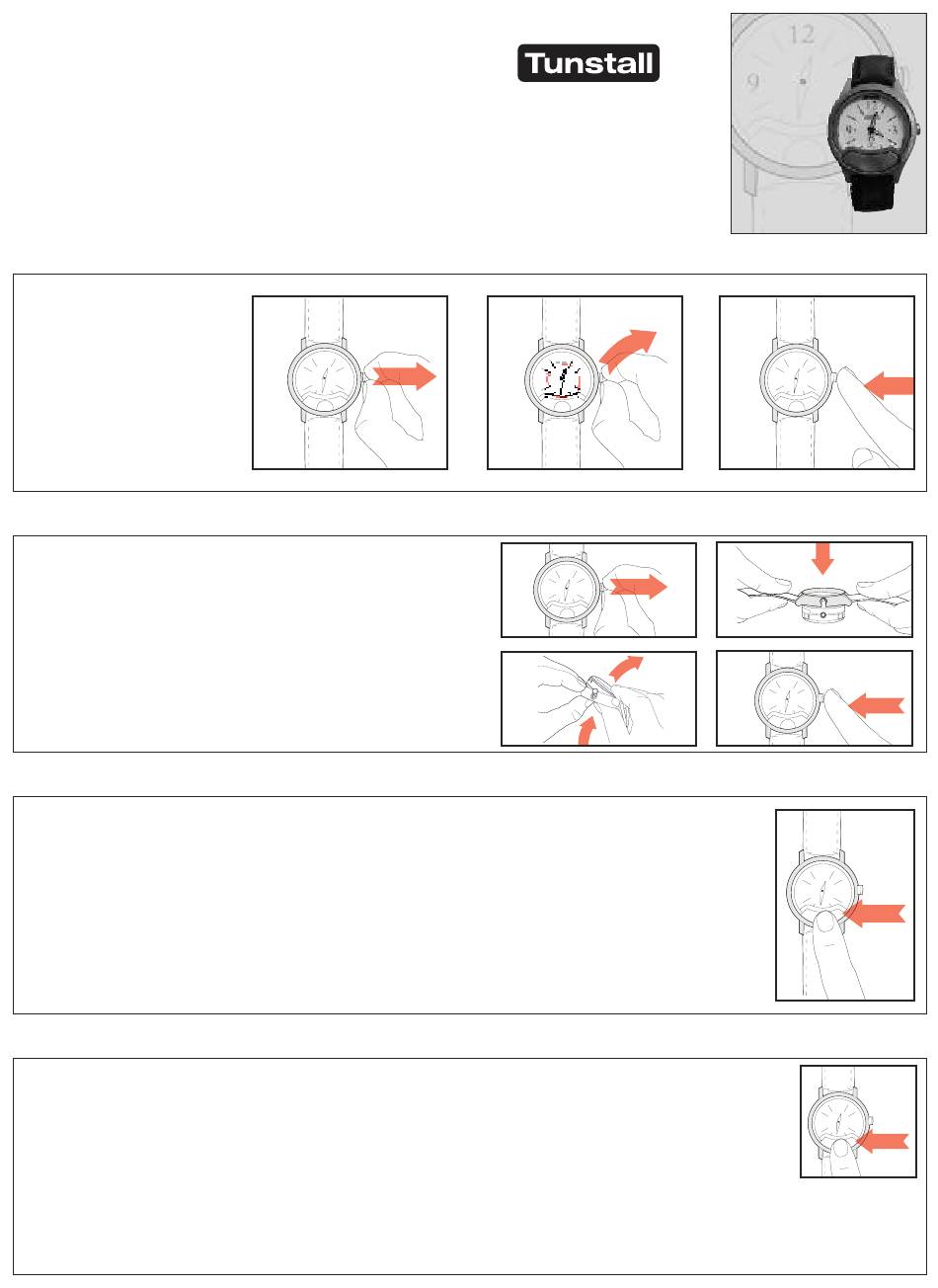 Tunstall

12
9