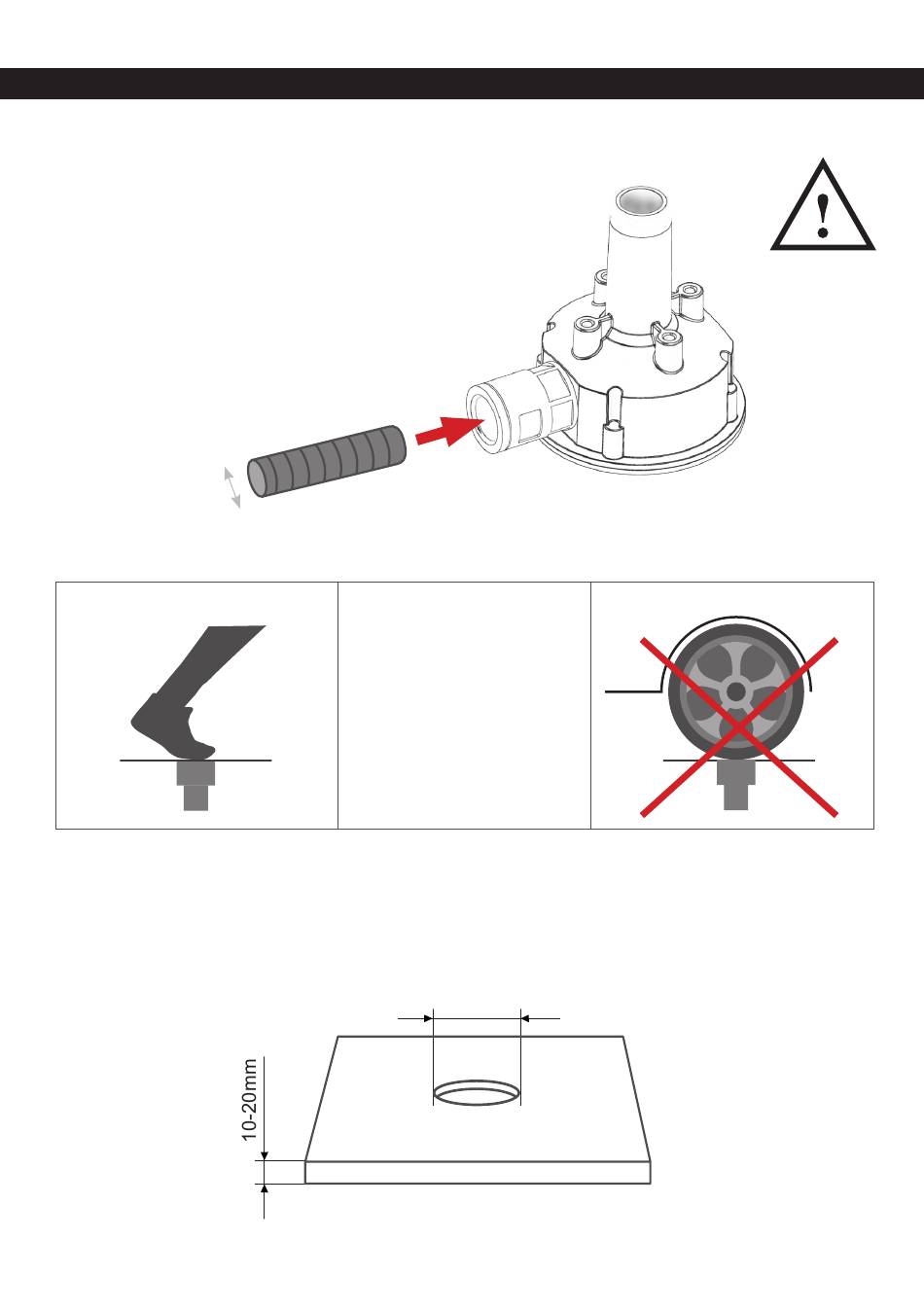 10-20mm