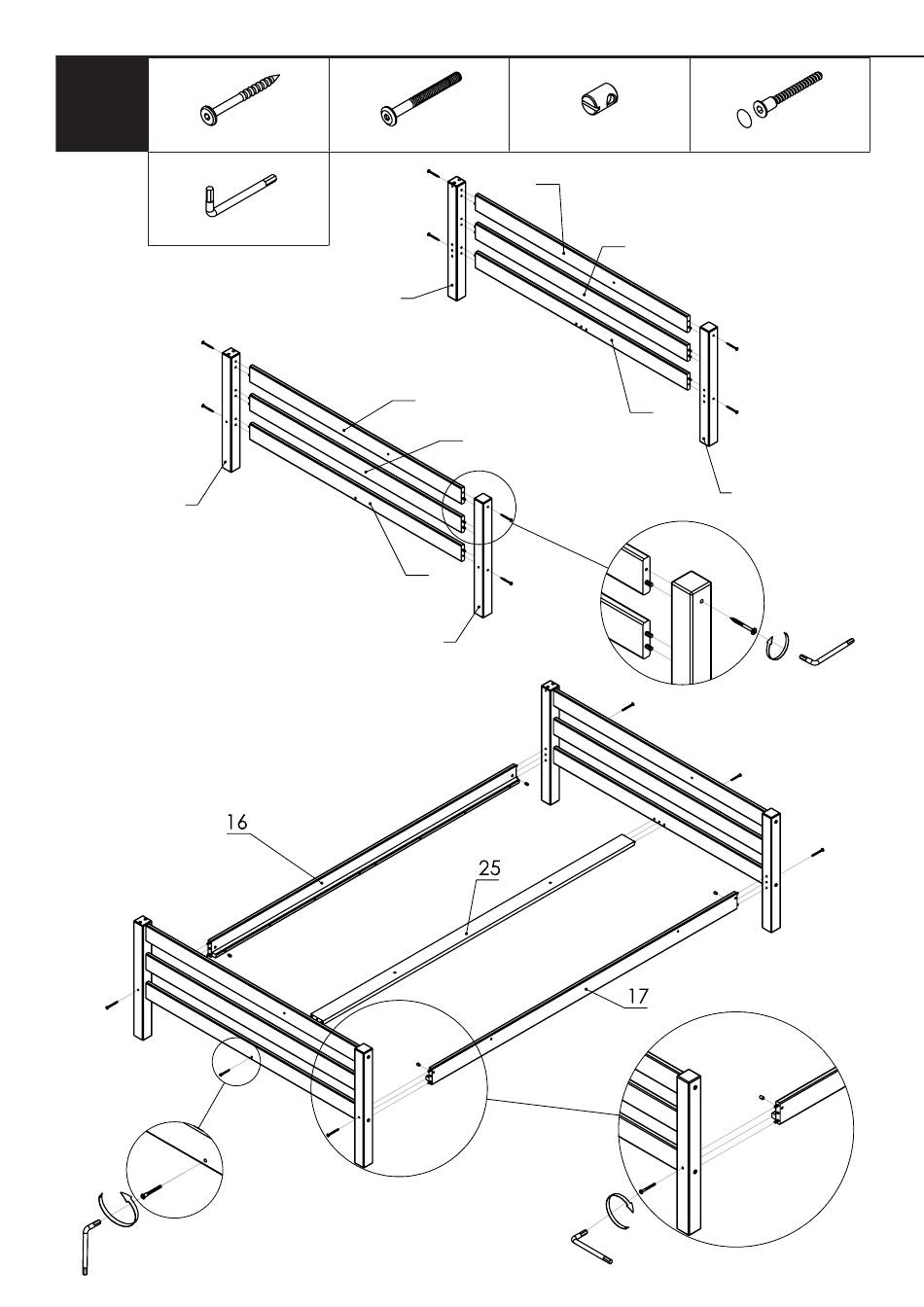 16

25

17