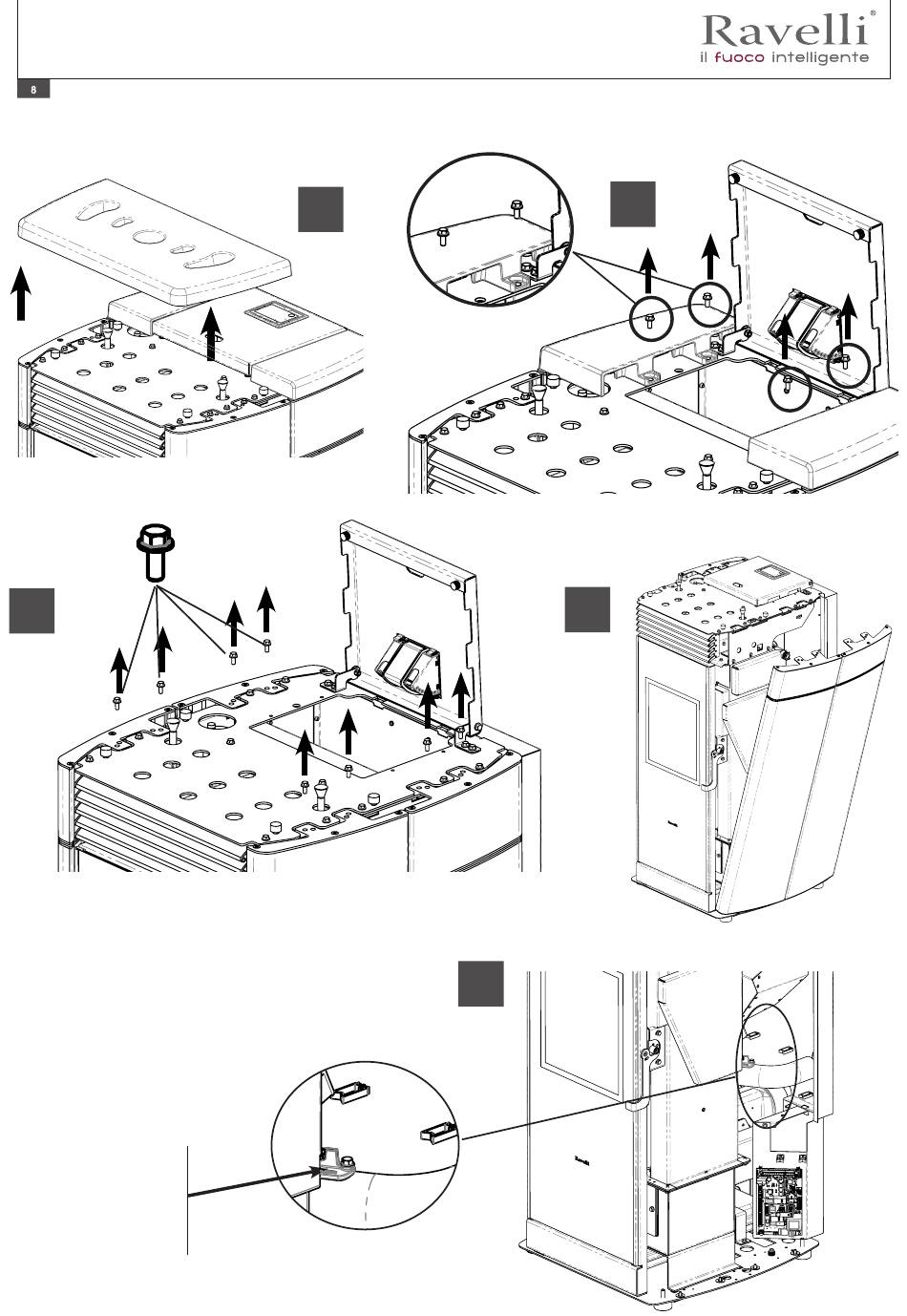 Ravelli®
il fuoco intelligente

8

Ravelli

Ravelli