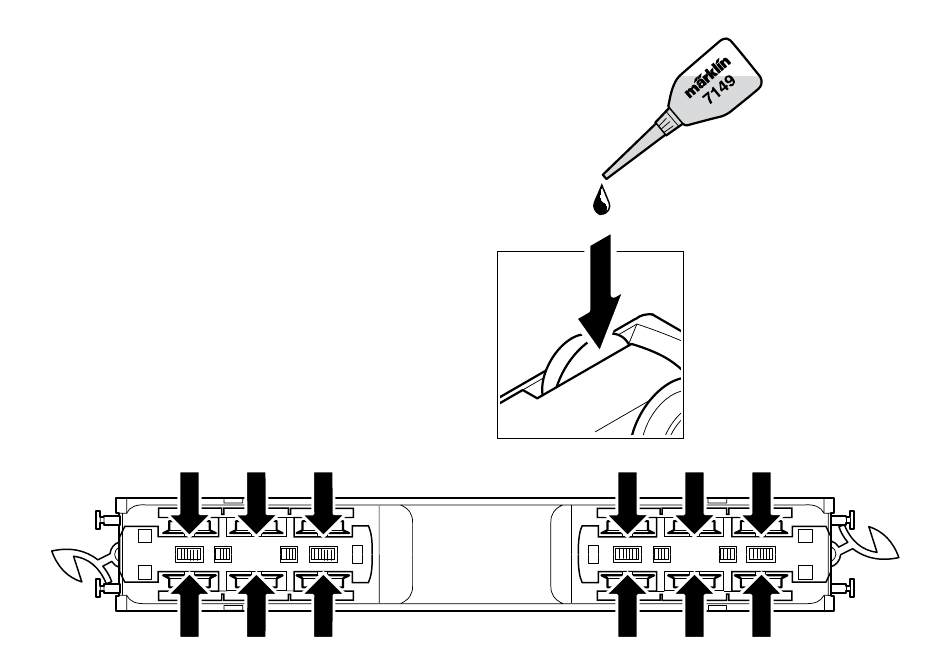 märklin
7149