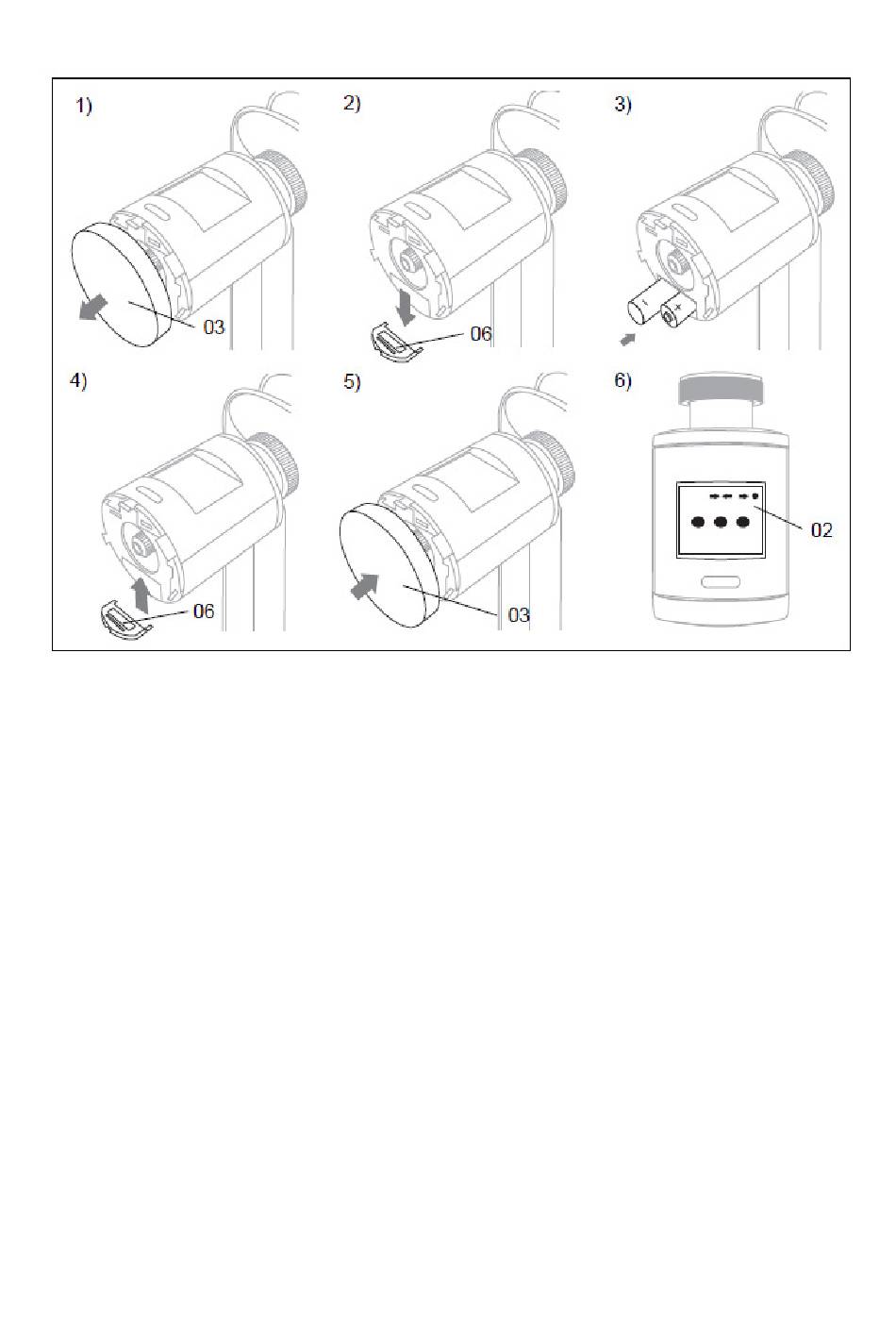 1)

03

2)

06

3)

4)

06

5)

03

6)

02