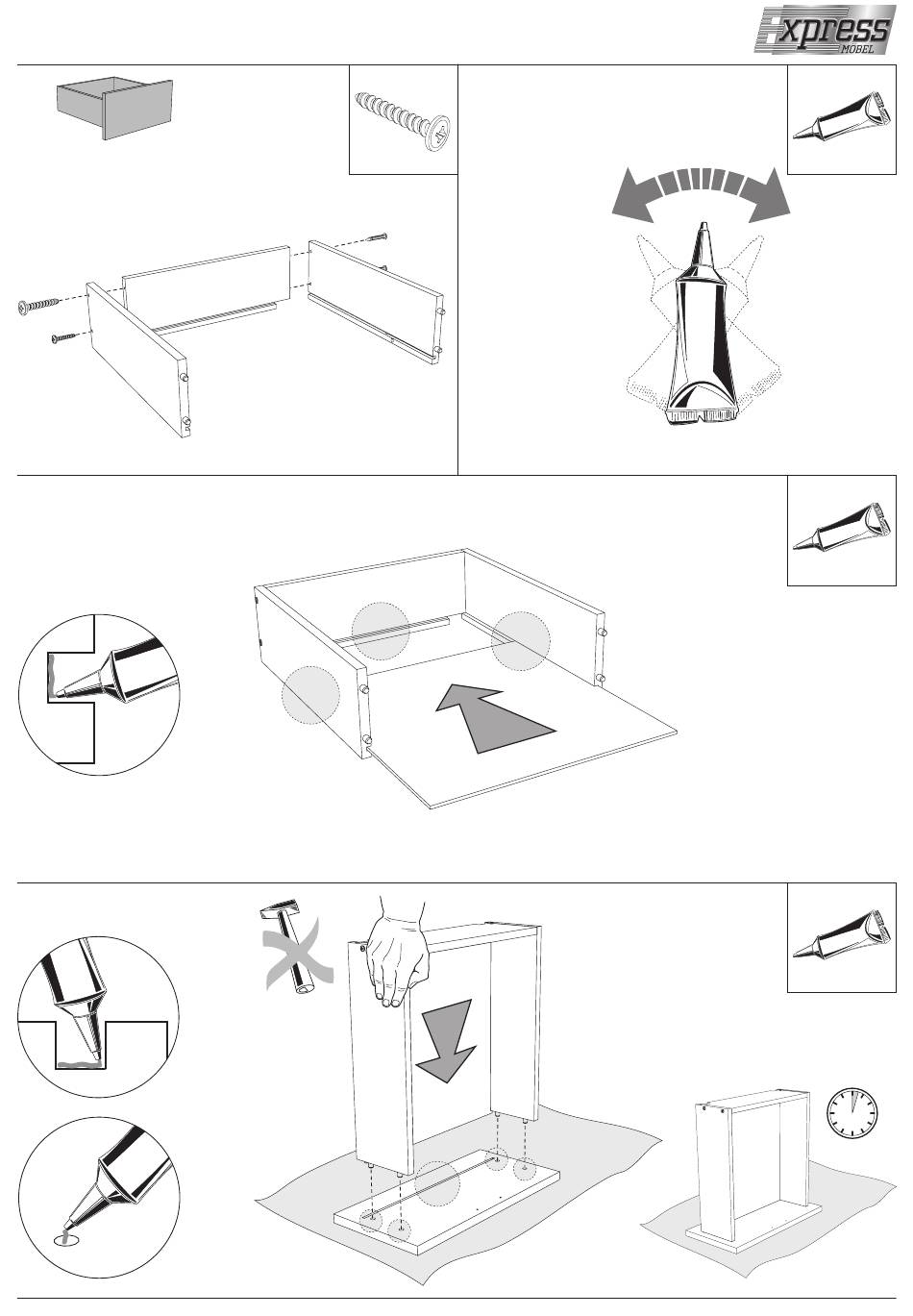 Express MÖBEL