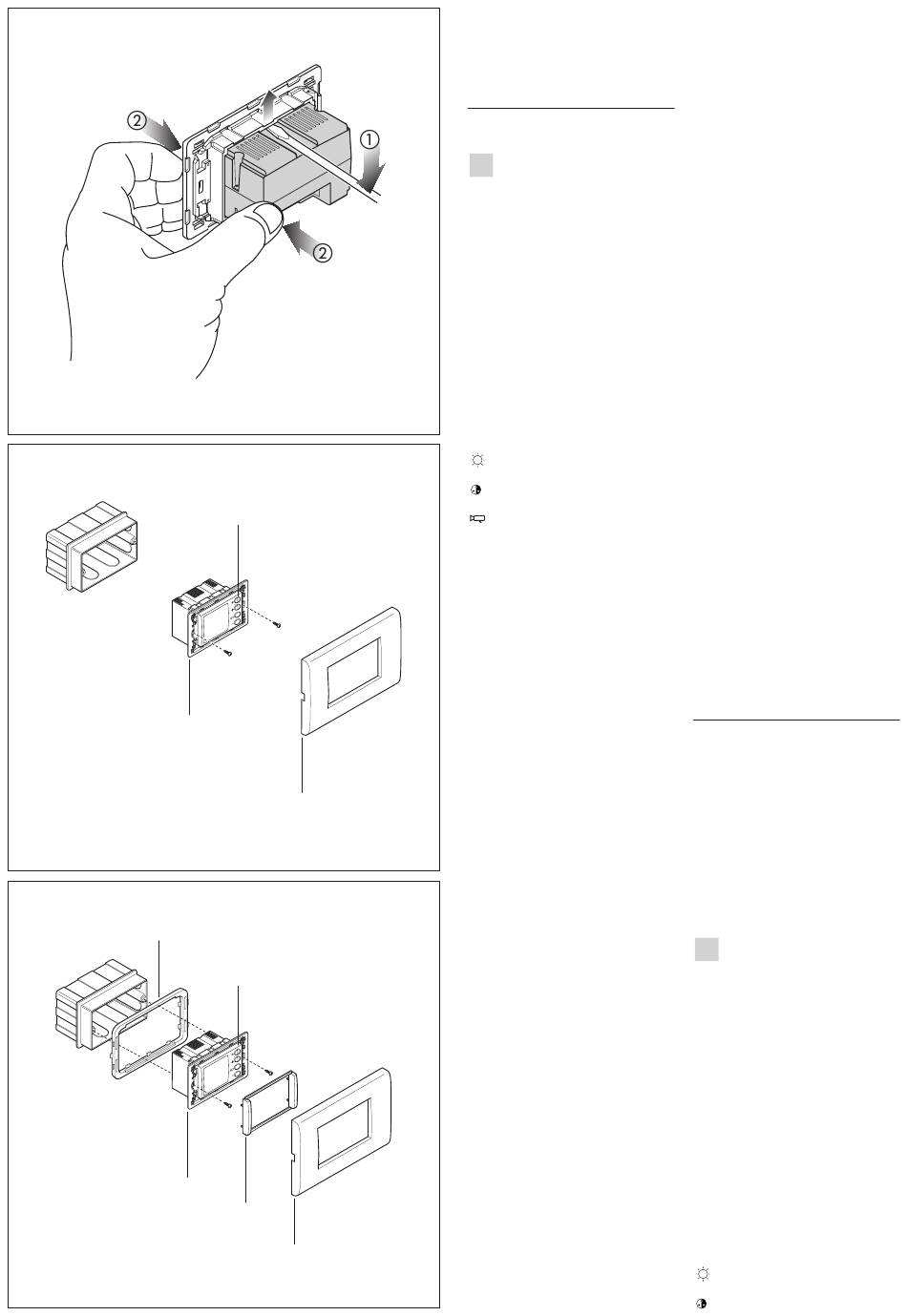 2

1

2