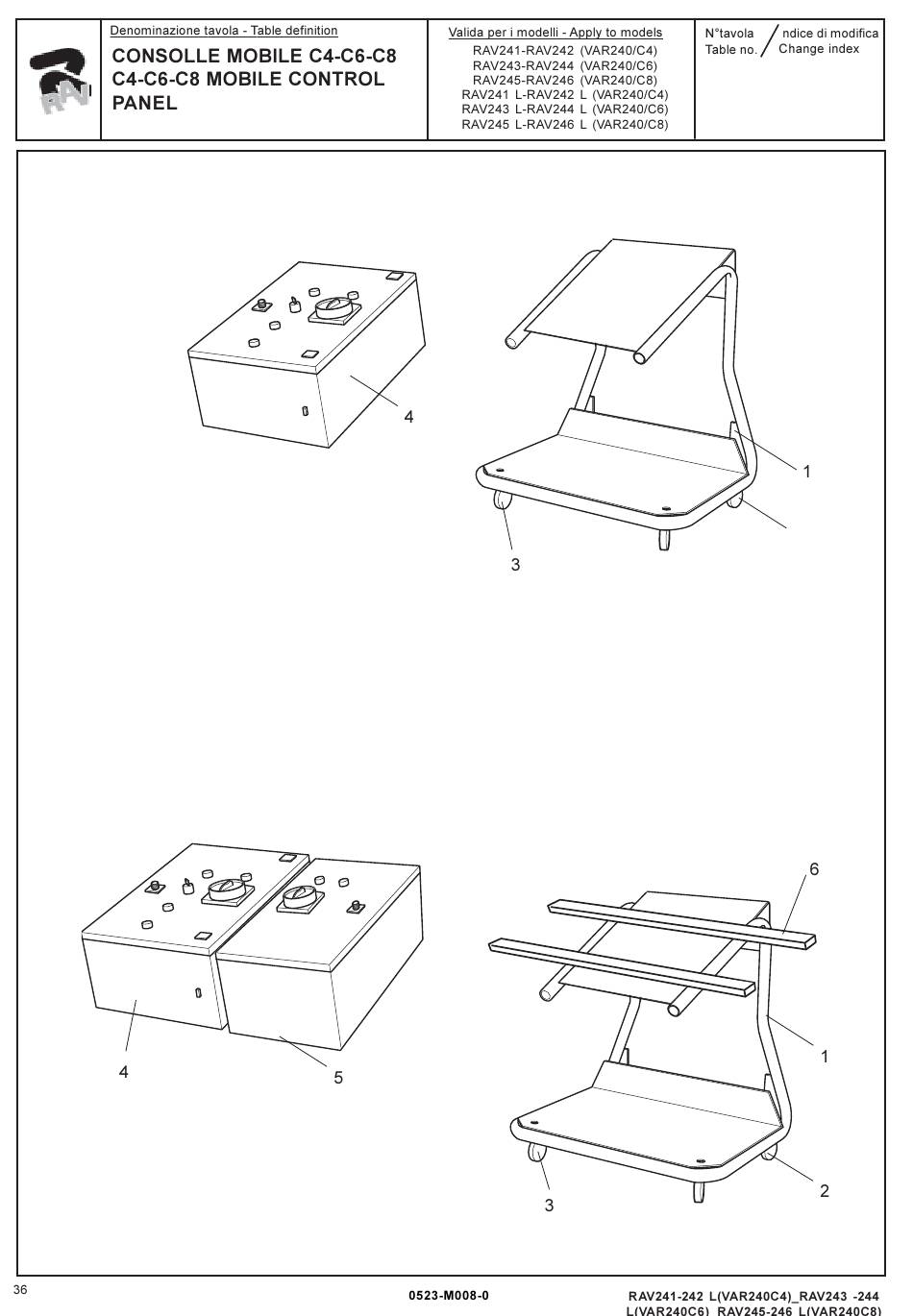 RAV

Denominazione tavola - Table definition
CONSOLLE MOBILE C4-C6-C8
C4-C6-C8 MOBILE CONTROL PANEL

Valida per i modelli - Apply to models
RAV241-RAV242 (VAR240/C4)
RAV243-RAV244 (VAR240/C6)
RAV245-RAV246 (VAR240/C8)
RAV241 L-RAV242 L (VAR240/C4)
RAV243 L-RAV244 L (VAR240/C6)
RAV245 L-RAV246 L (VAR240/C8)

N°tavola
Table no.

ndice di modifica
Change index

4
1
3

6
1
4
5
2
3

36

0523-M008-0

RAV241-242 L(VAR240C4)_RAV243 -244 L(VAR240C6)_RAV245-246 L(VAR240C8)