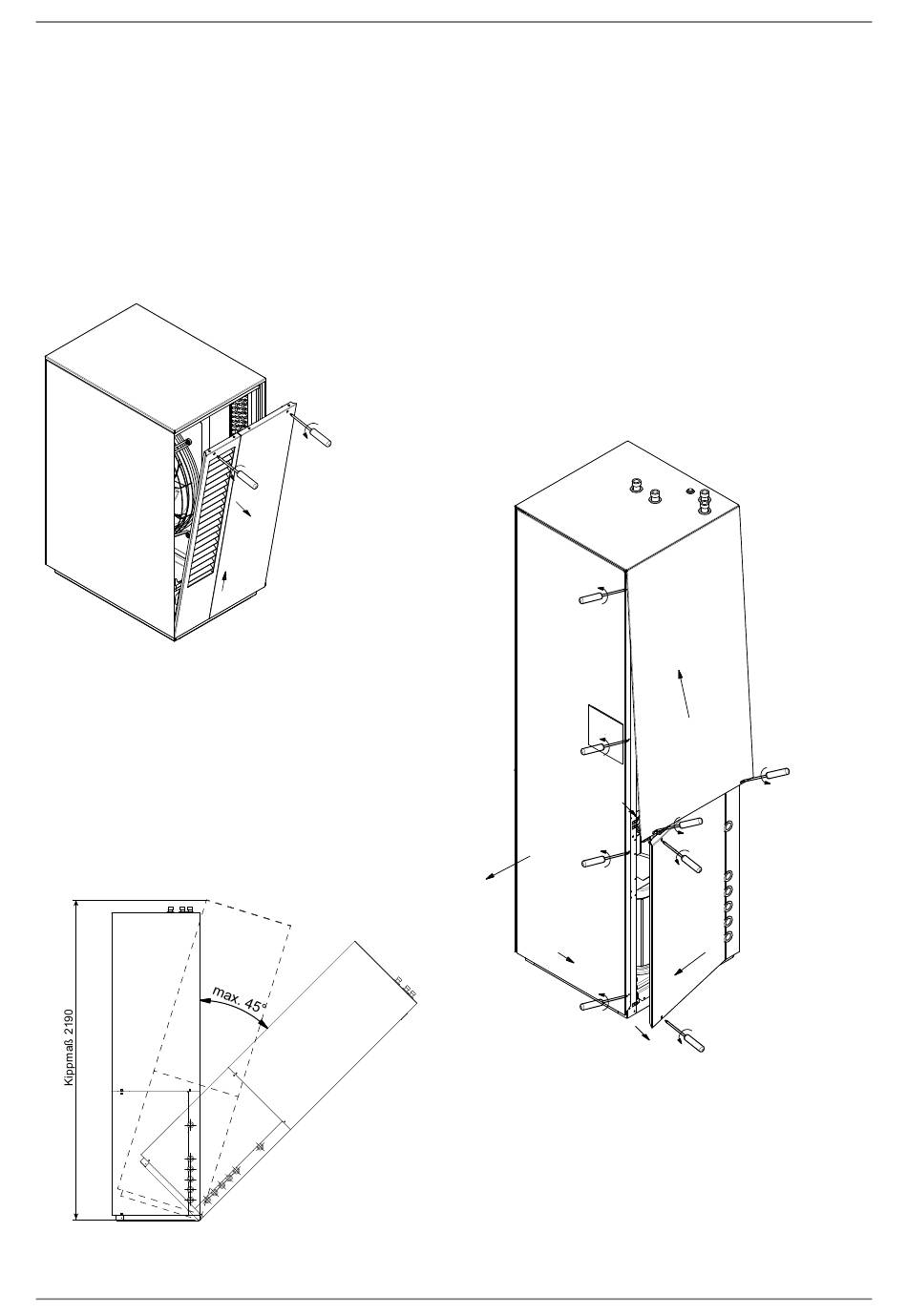 max. 45°

Kippmaß 2190