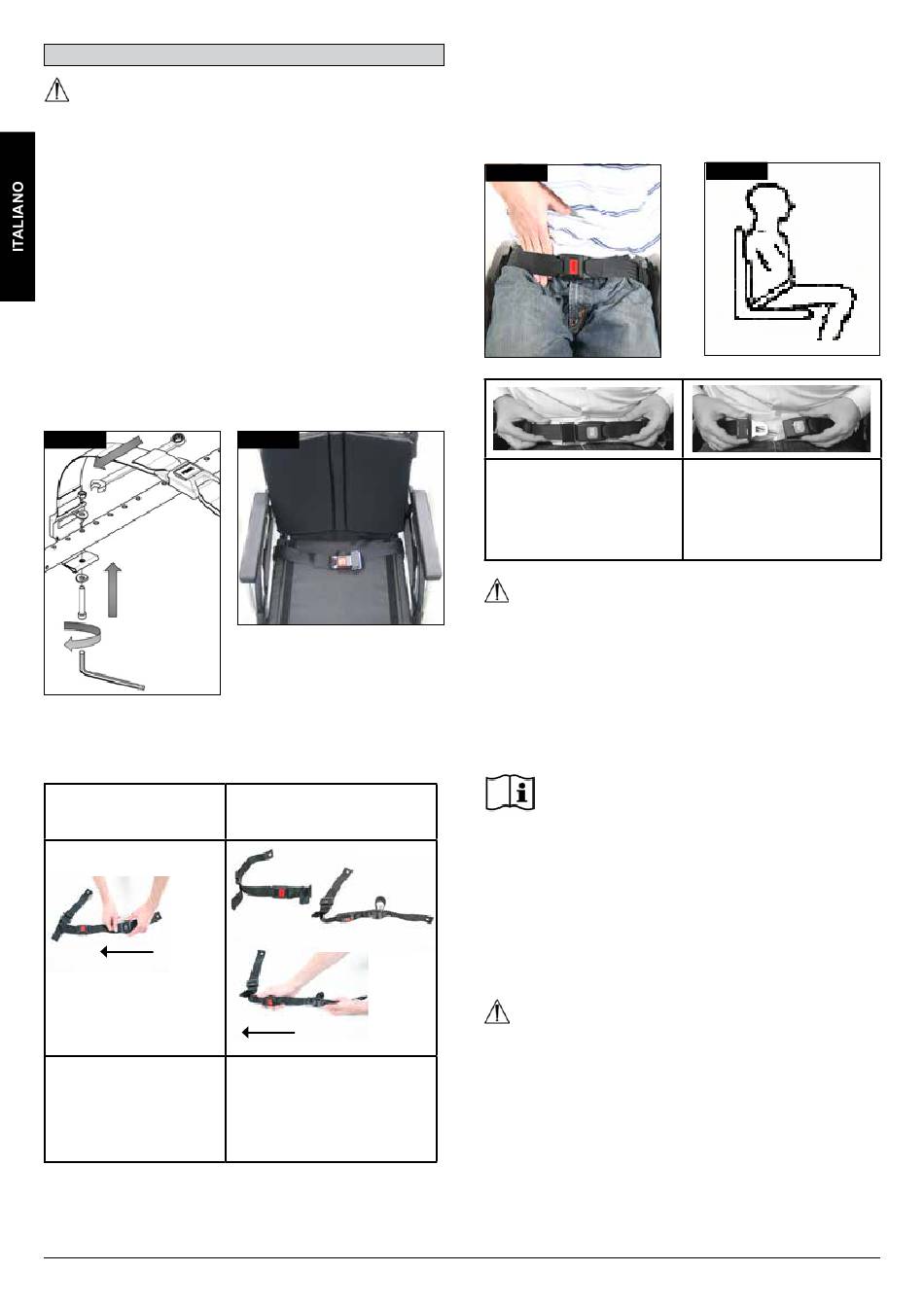 ITALIANO