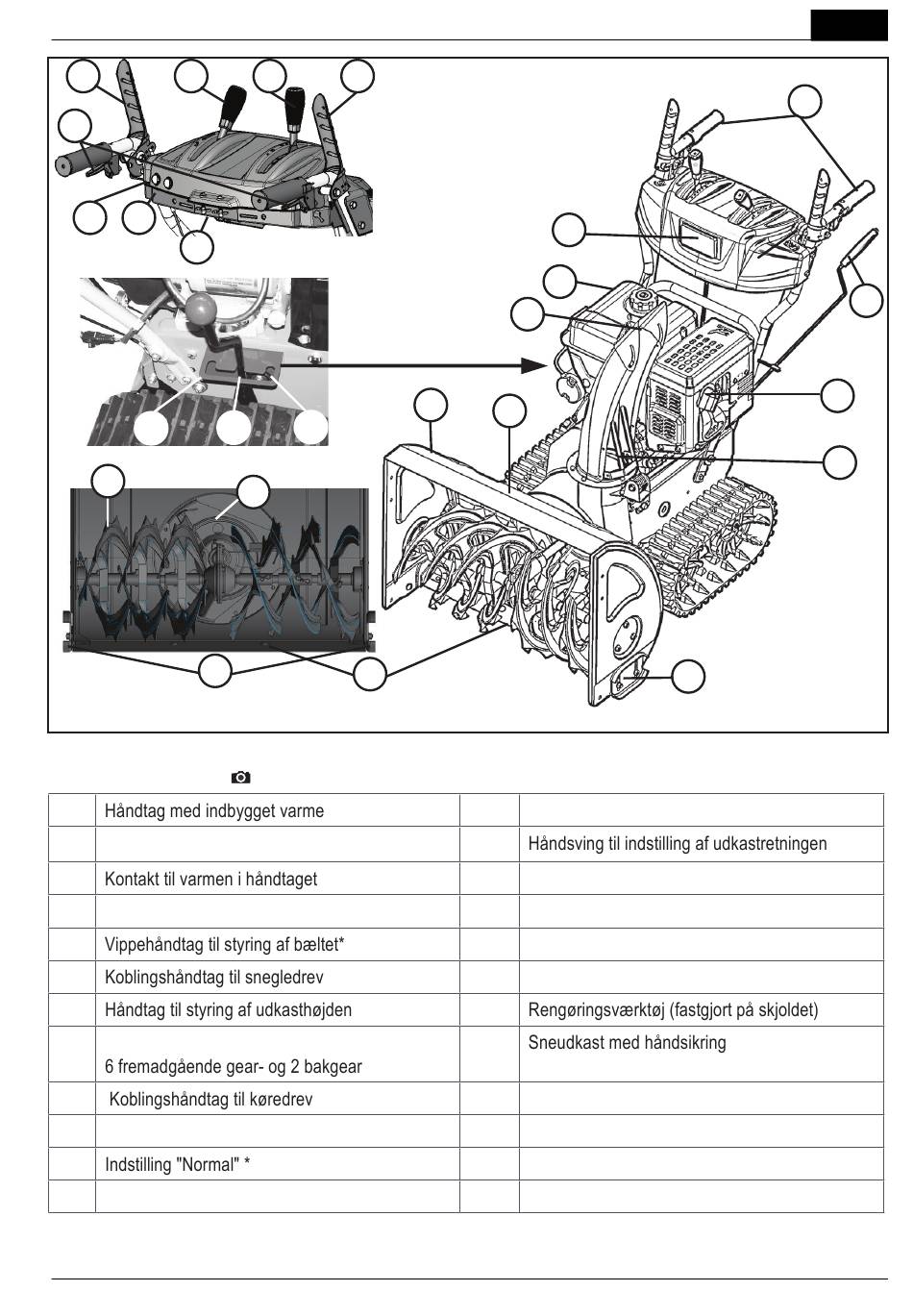 | | | | |
|---|---|---|---|
| | Håndtag med indbygget varme | | |
| | | | Håndsving til indstilling af udkastretningen |
| | Kontakt til varmen i håndtaget | | |
| | | | |
| | Vippehåndtag til styring af bæltet* | | |
| | Koblingshåndtag til snegledrev | | |
| | Håndtag til styring af udkasthøjden | | Rengøringsværktøj (fastgjort på skjoldet) |
| | 6 fremadgående gear- og 2 bakgear | | Sneudkast med håndsikring |
| | Koblingshåndtag til køredrev | | |
| | | | |
| | Indstilling "Normal" * | | |
| | | | |