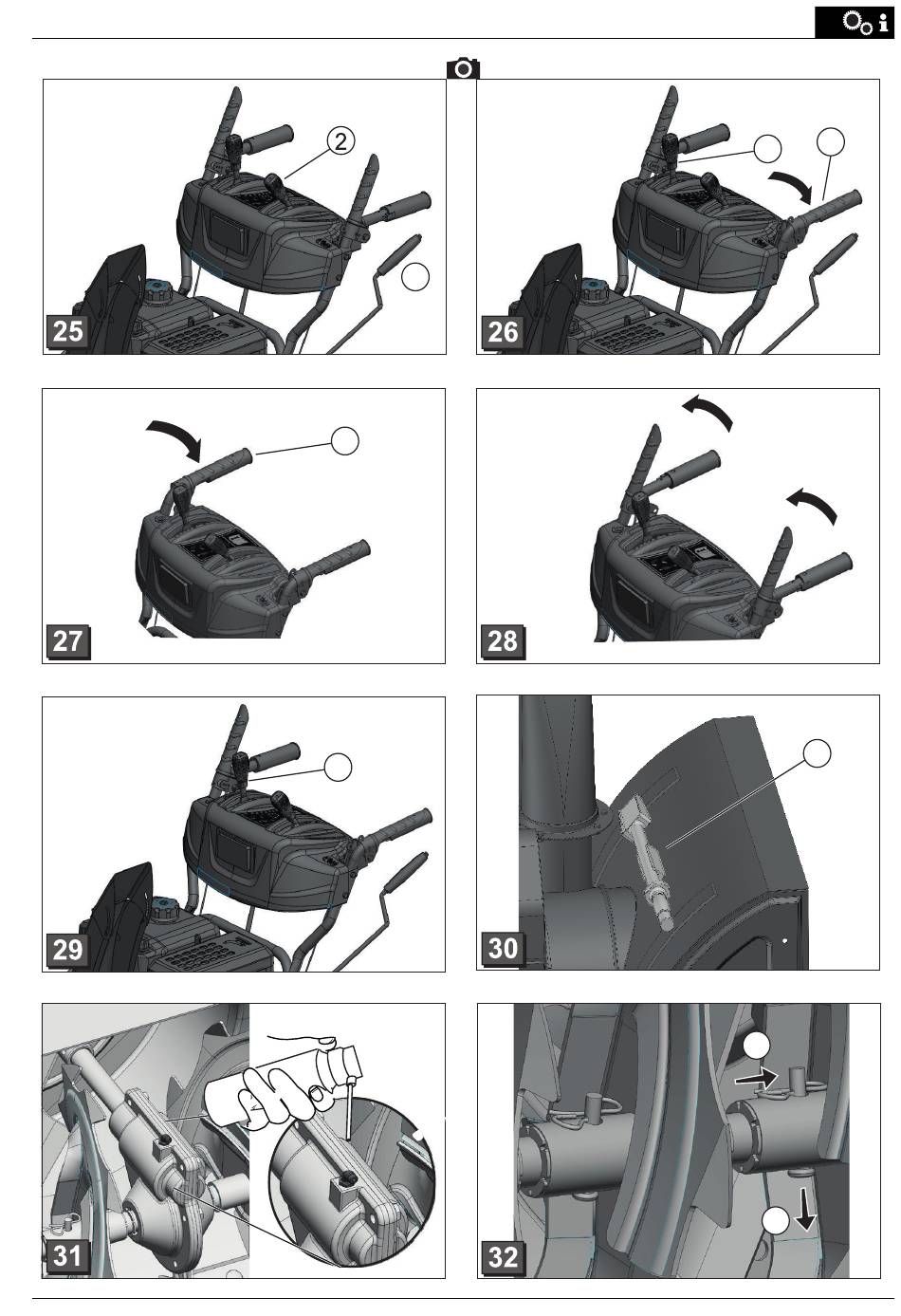 2

25

26

27

28

29

30

31

32