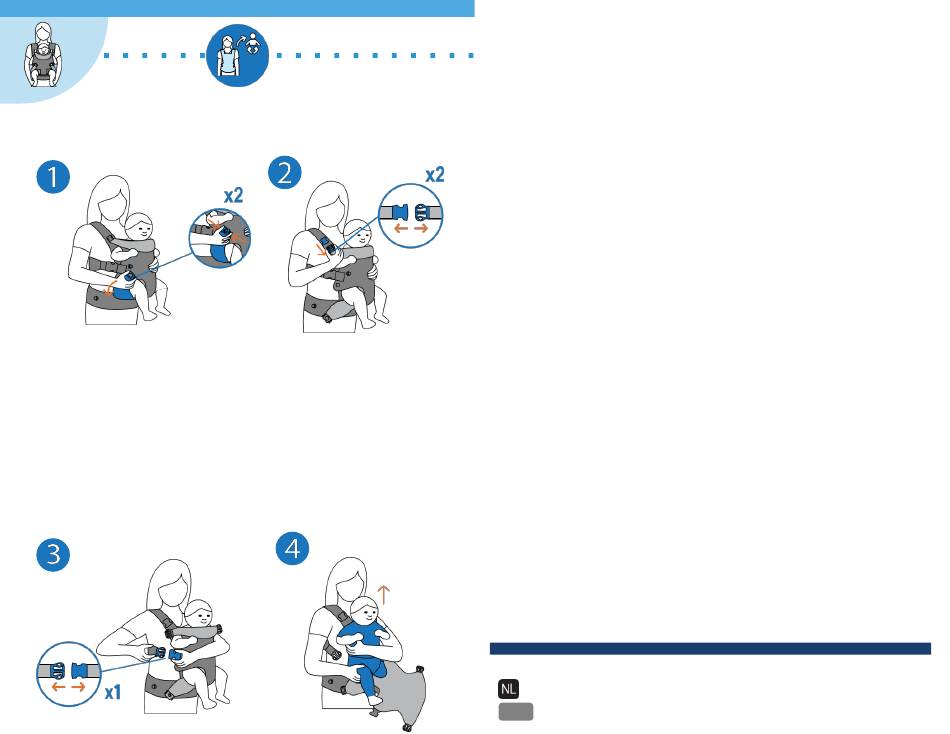 1

x2

2

x2

3

x1

4

NL