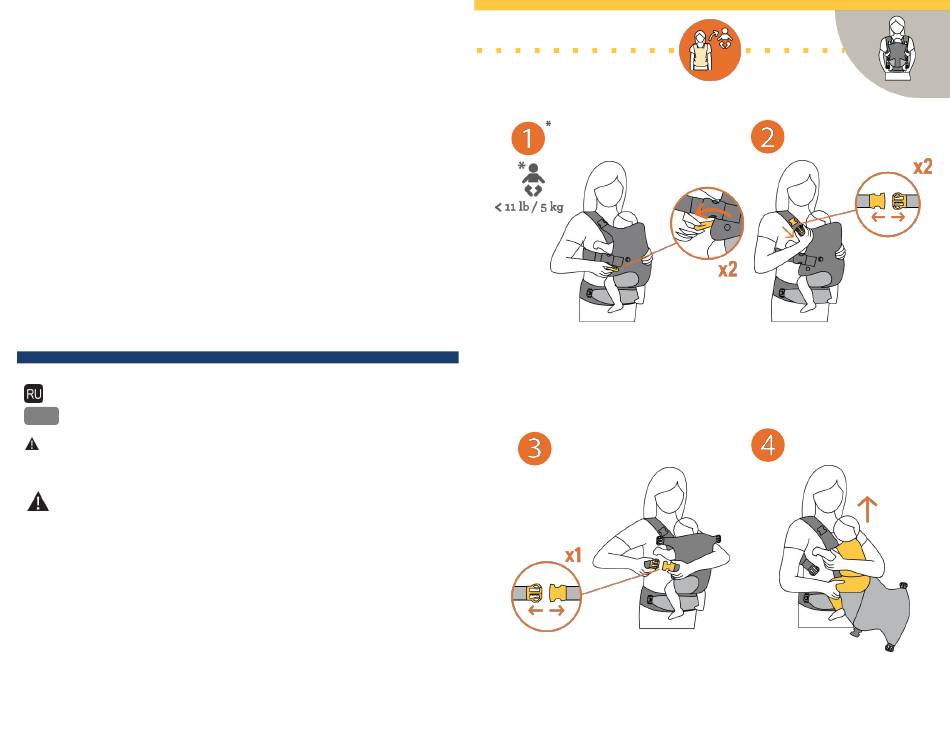 RU

1 *

*

< 11 lb / 5 kg

x2

2

x2

3

x1

4