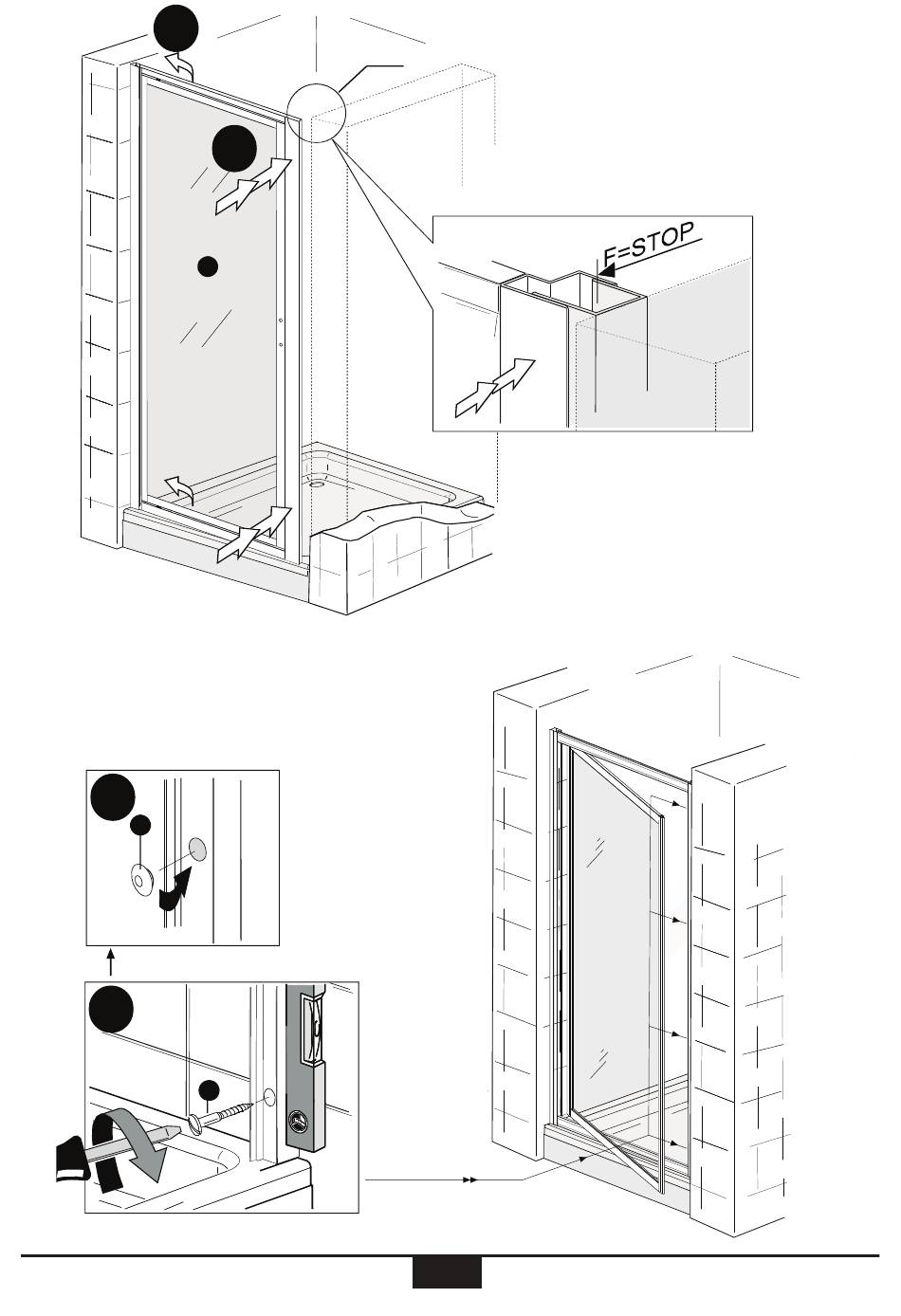 F=STOP