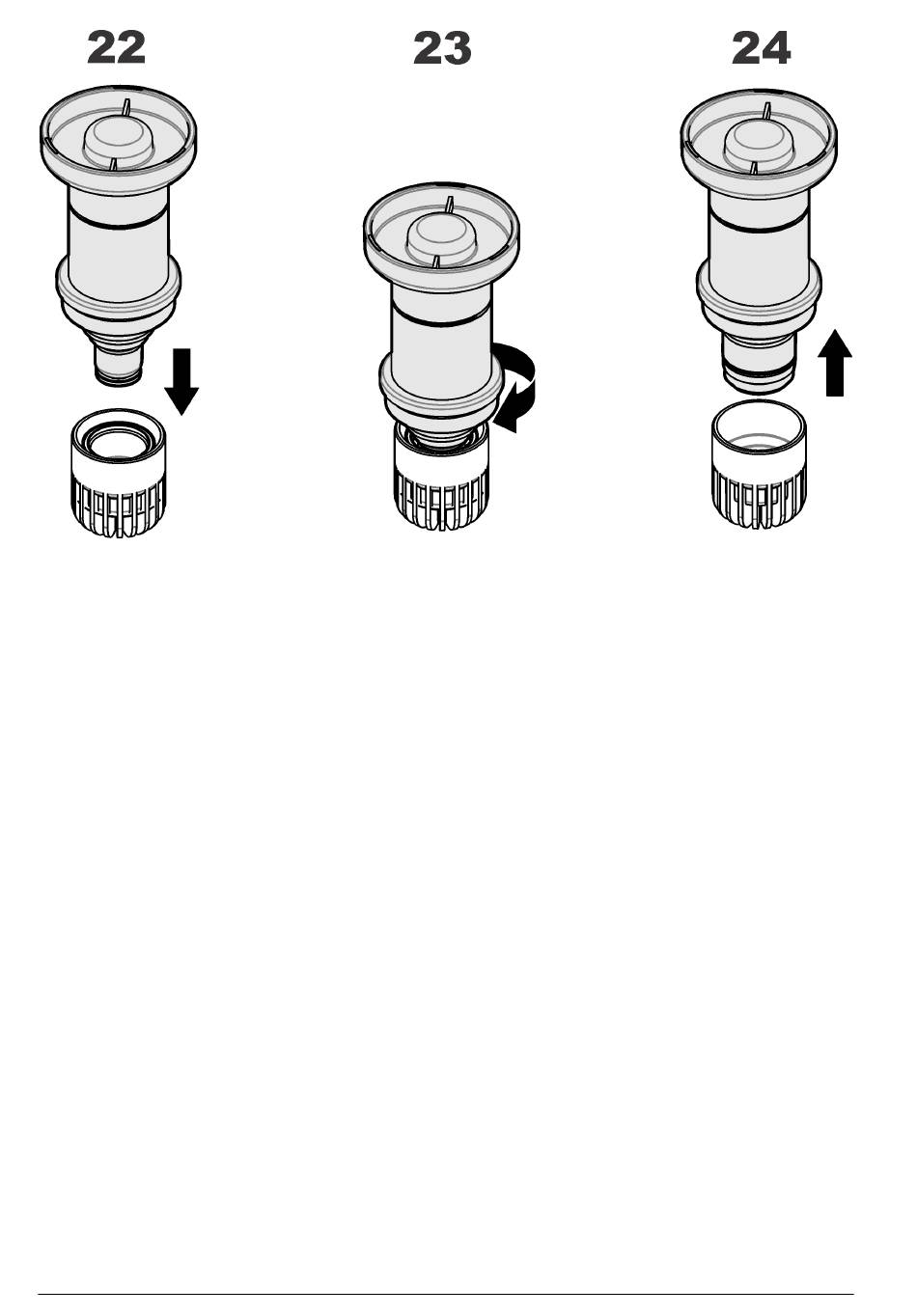 22

23

24