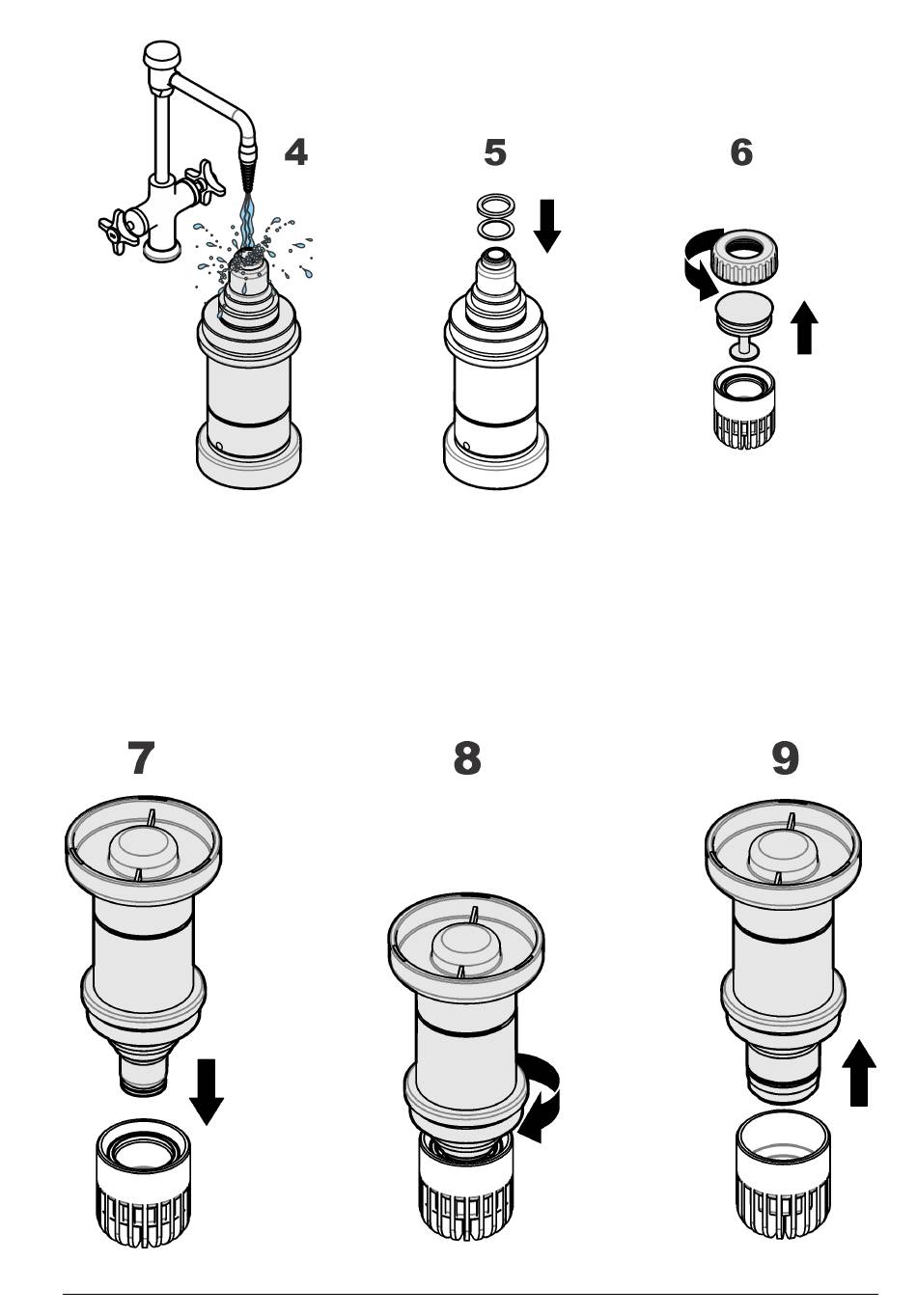 4

5

6

7

8

9