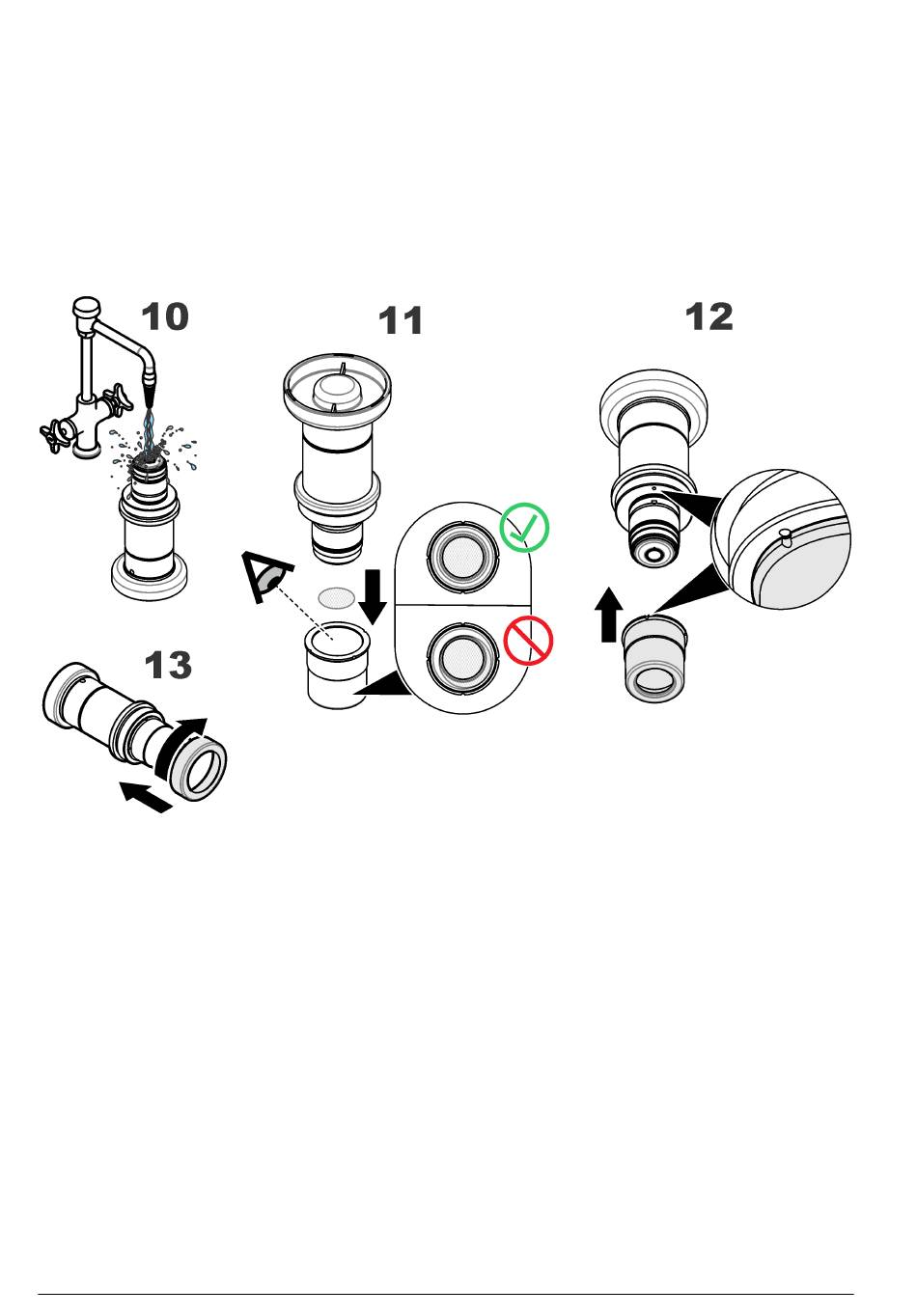 10

11

12

13