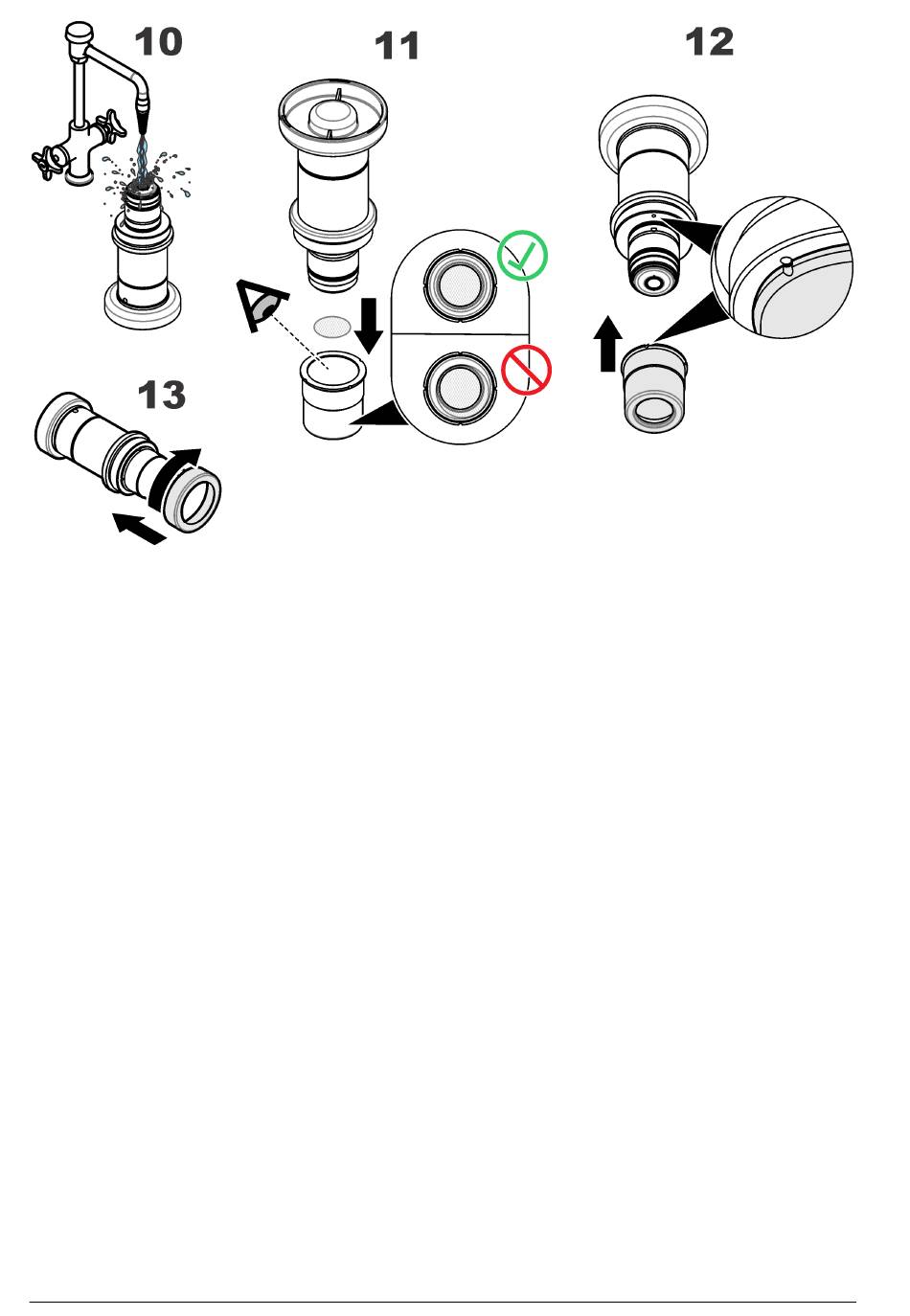 10

11

12

13