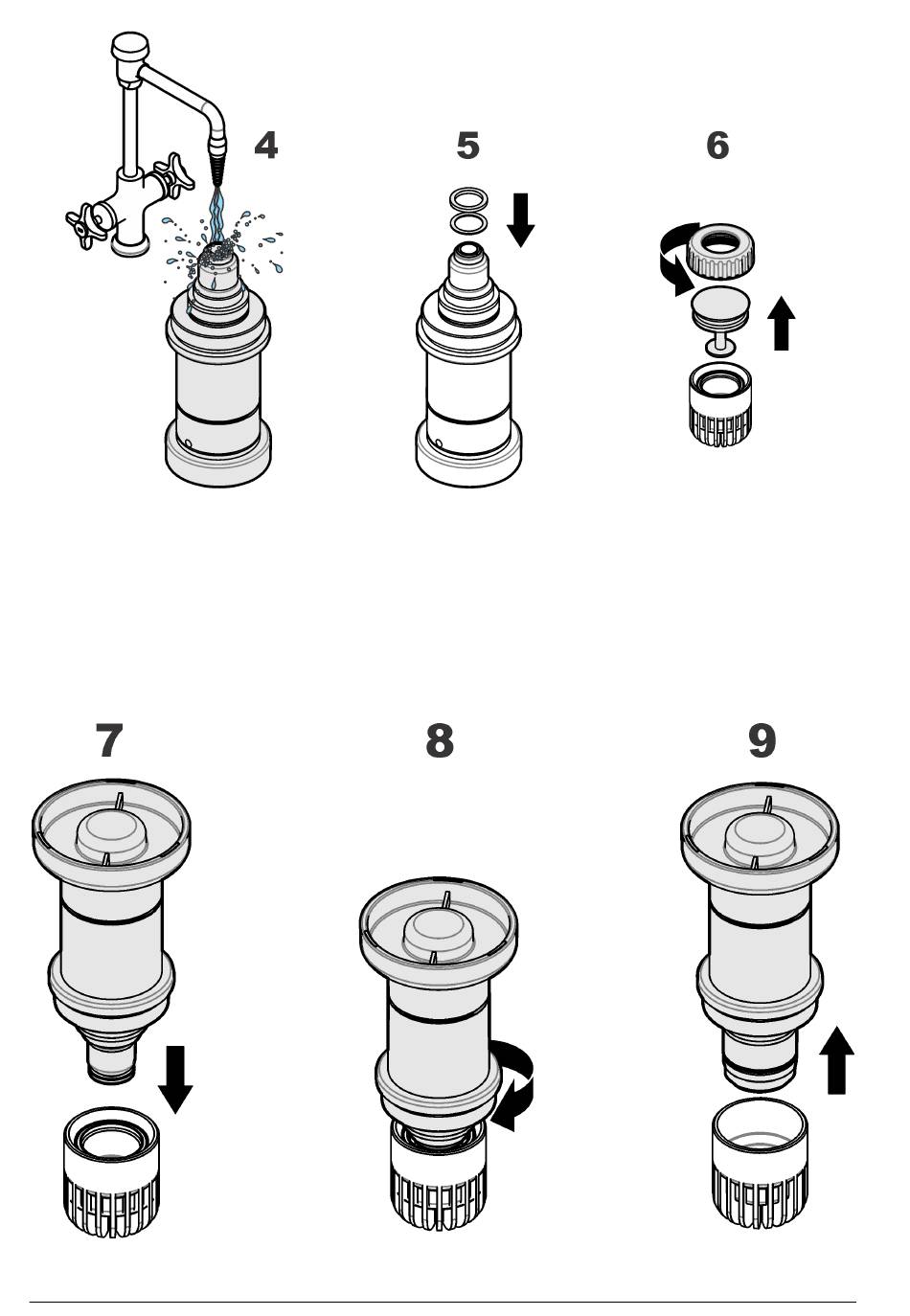 4

5

6

7

8

9