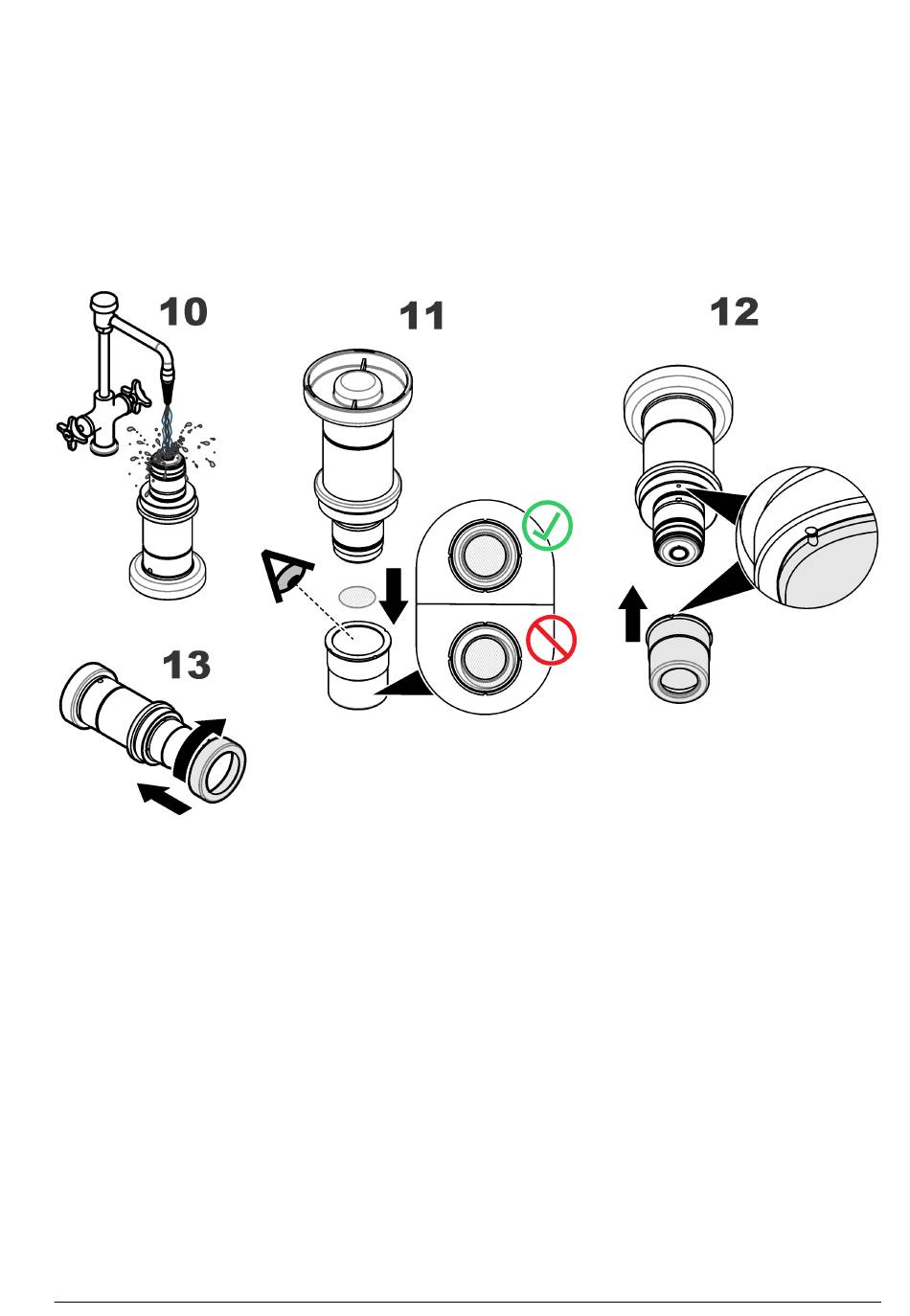 10

11

12

13