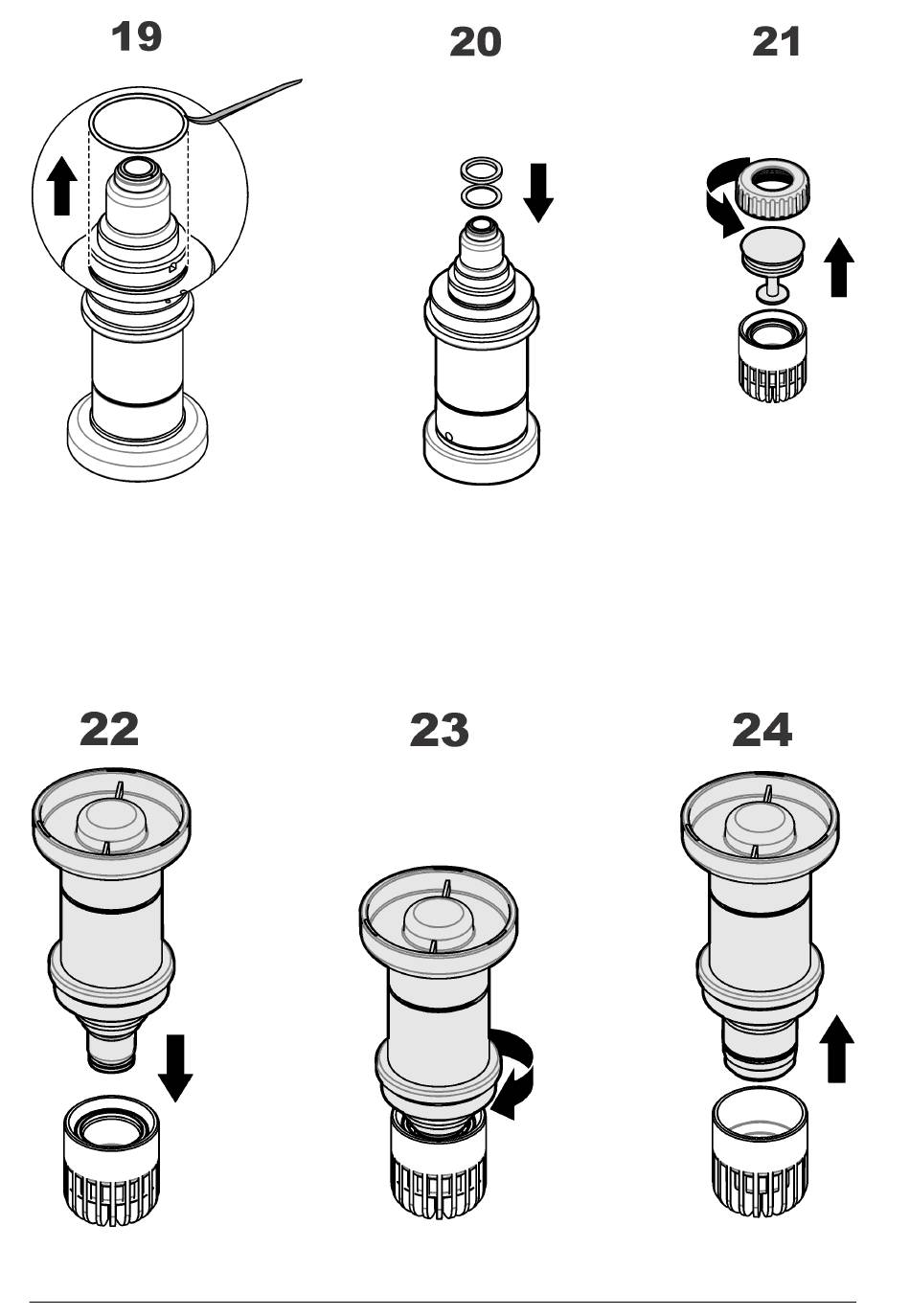 19

20

21

22

23

24