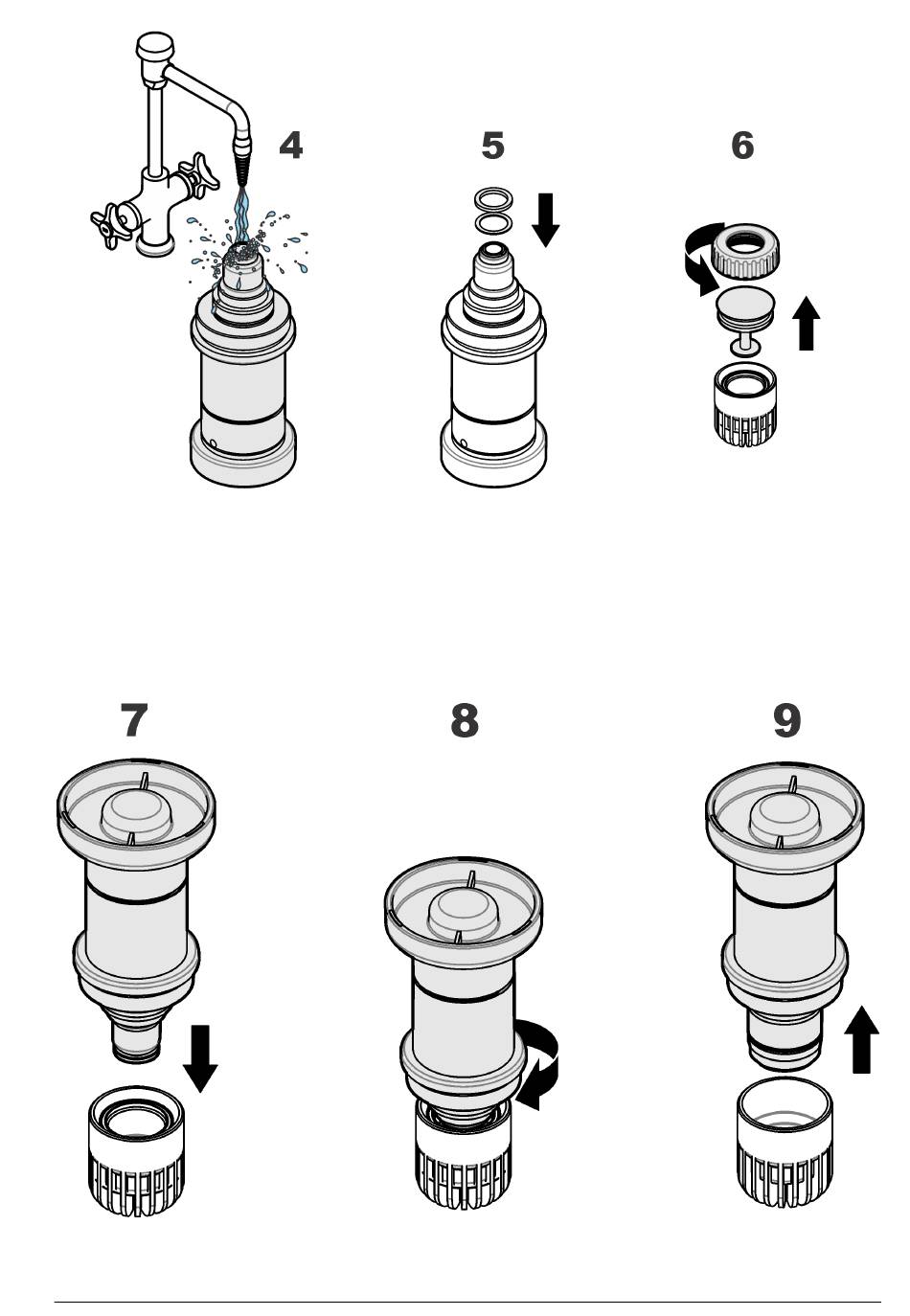 4

5

6

7

8

9