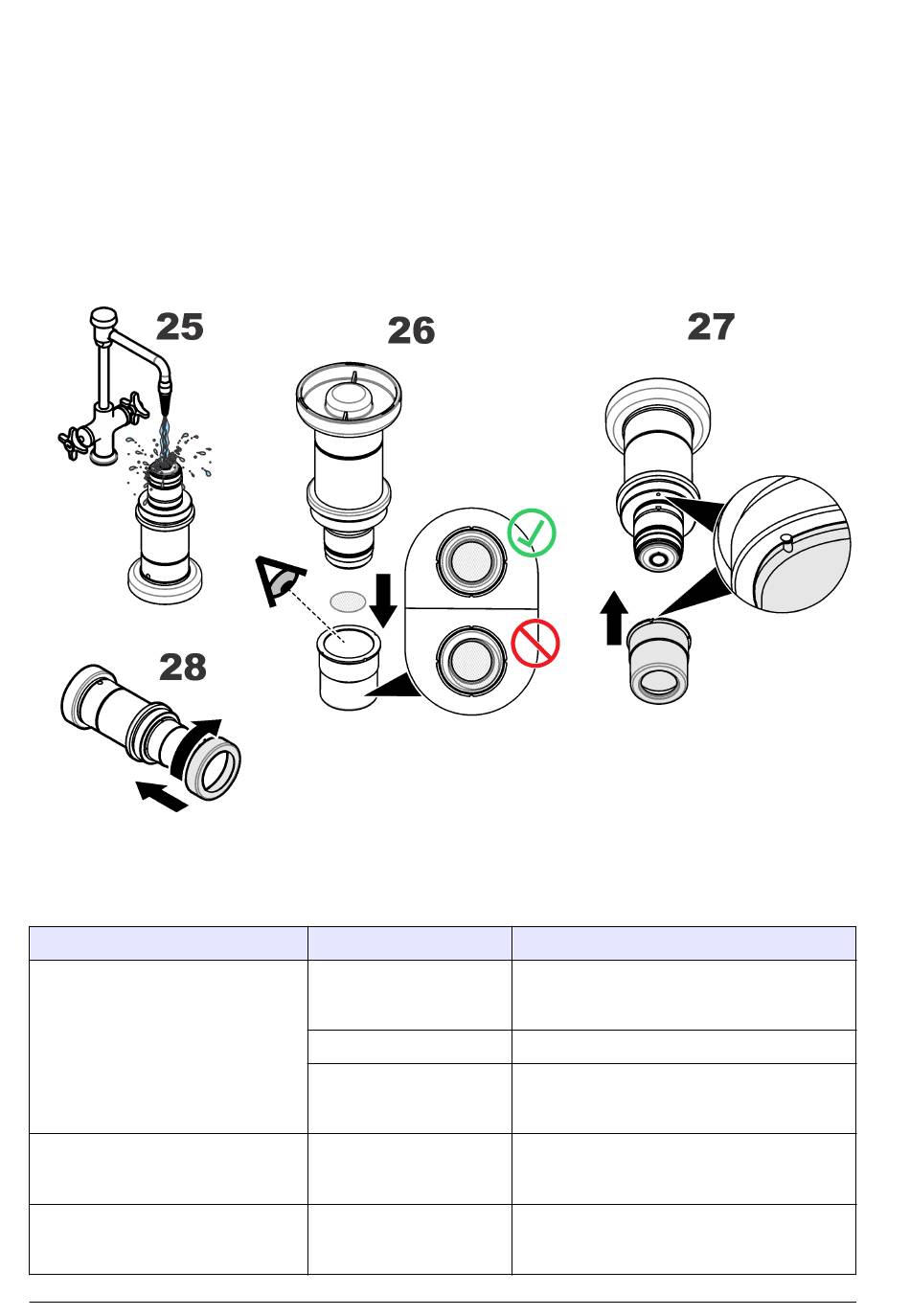 25

26

27

28