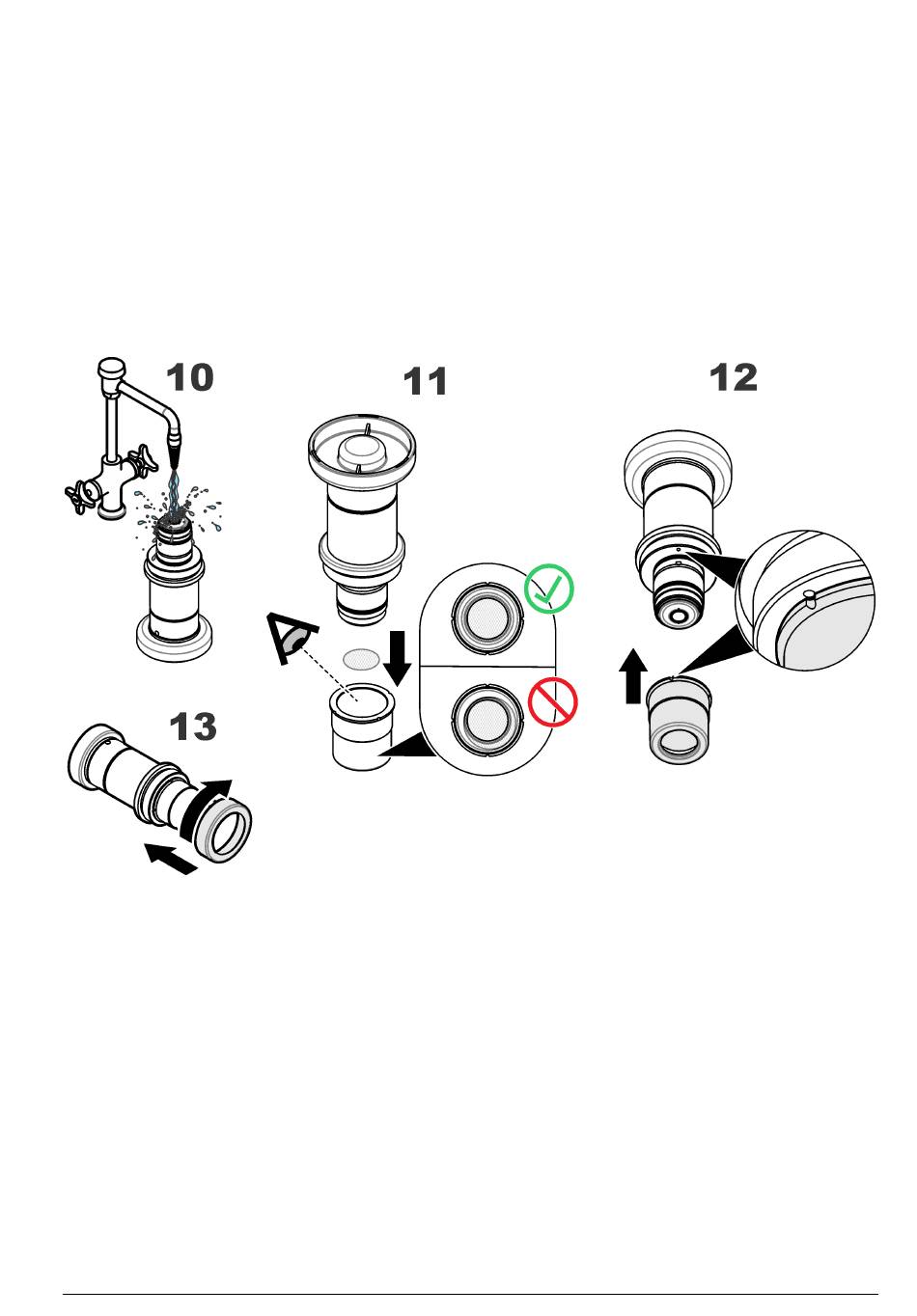 10

11

12

13