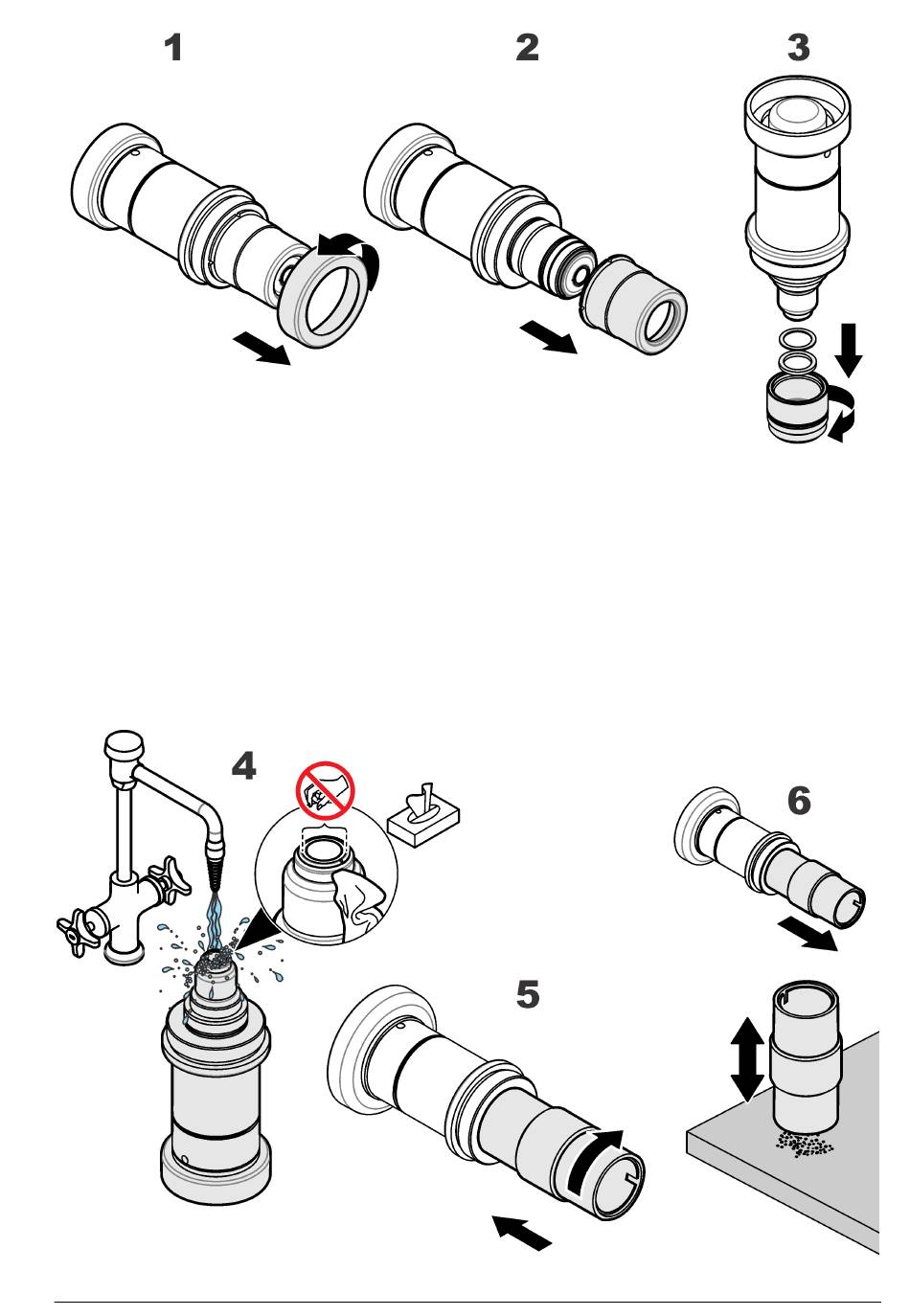 1

2

3

4

5

6