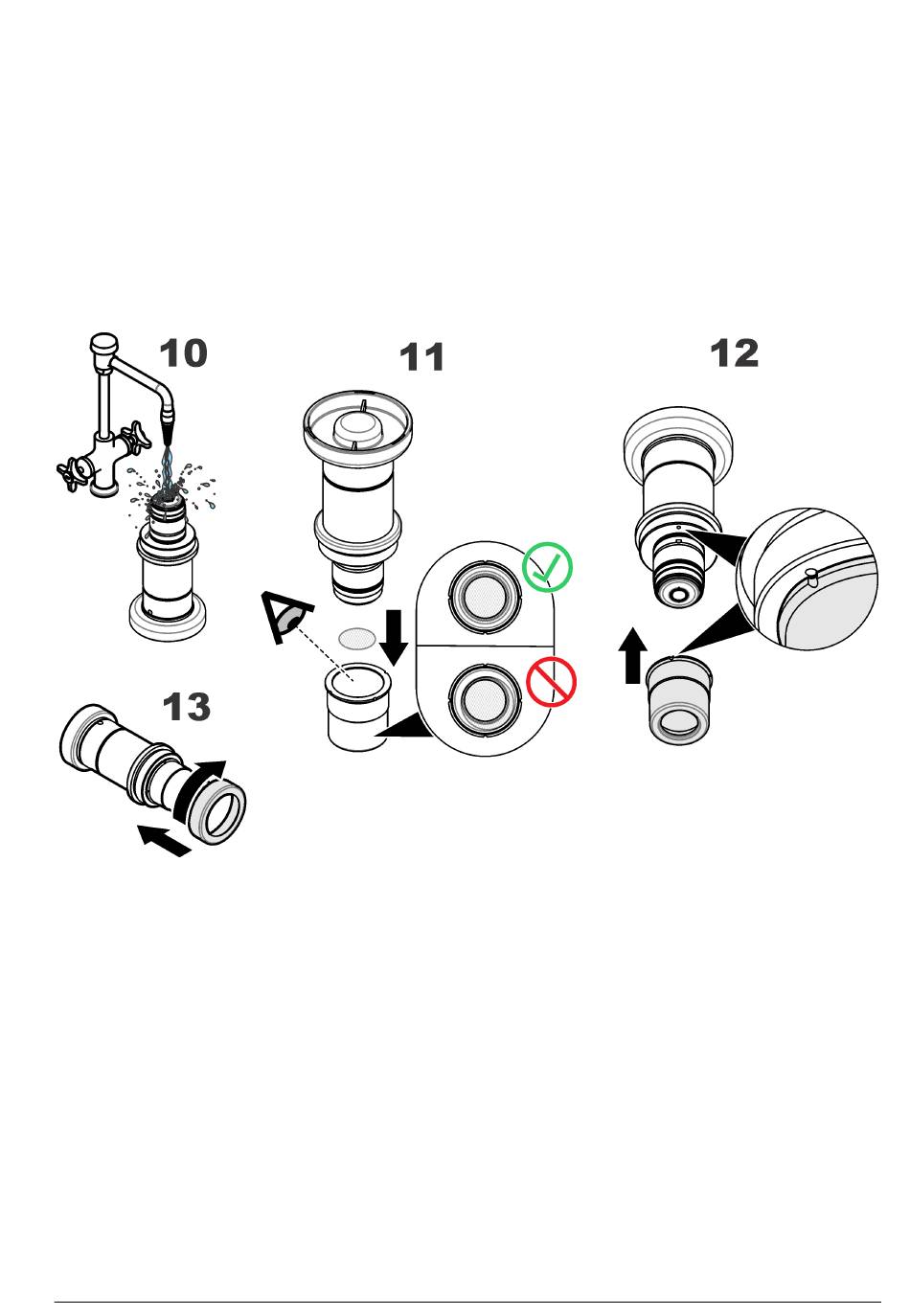 10

11

12

13