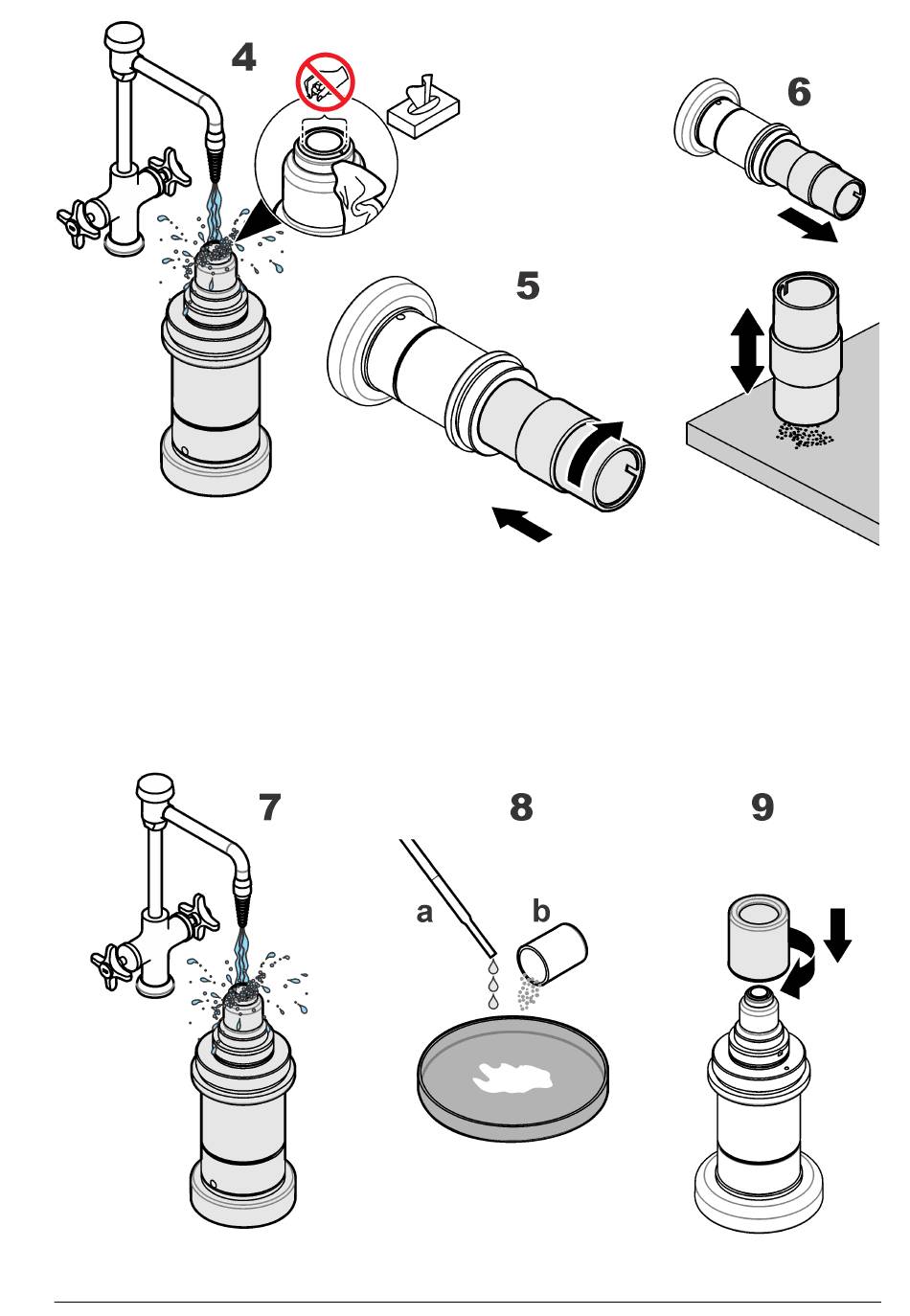 4

5

6

7

8

a

b

9