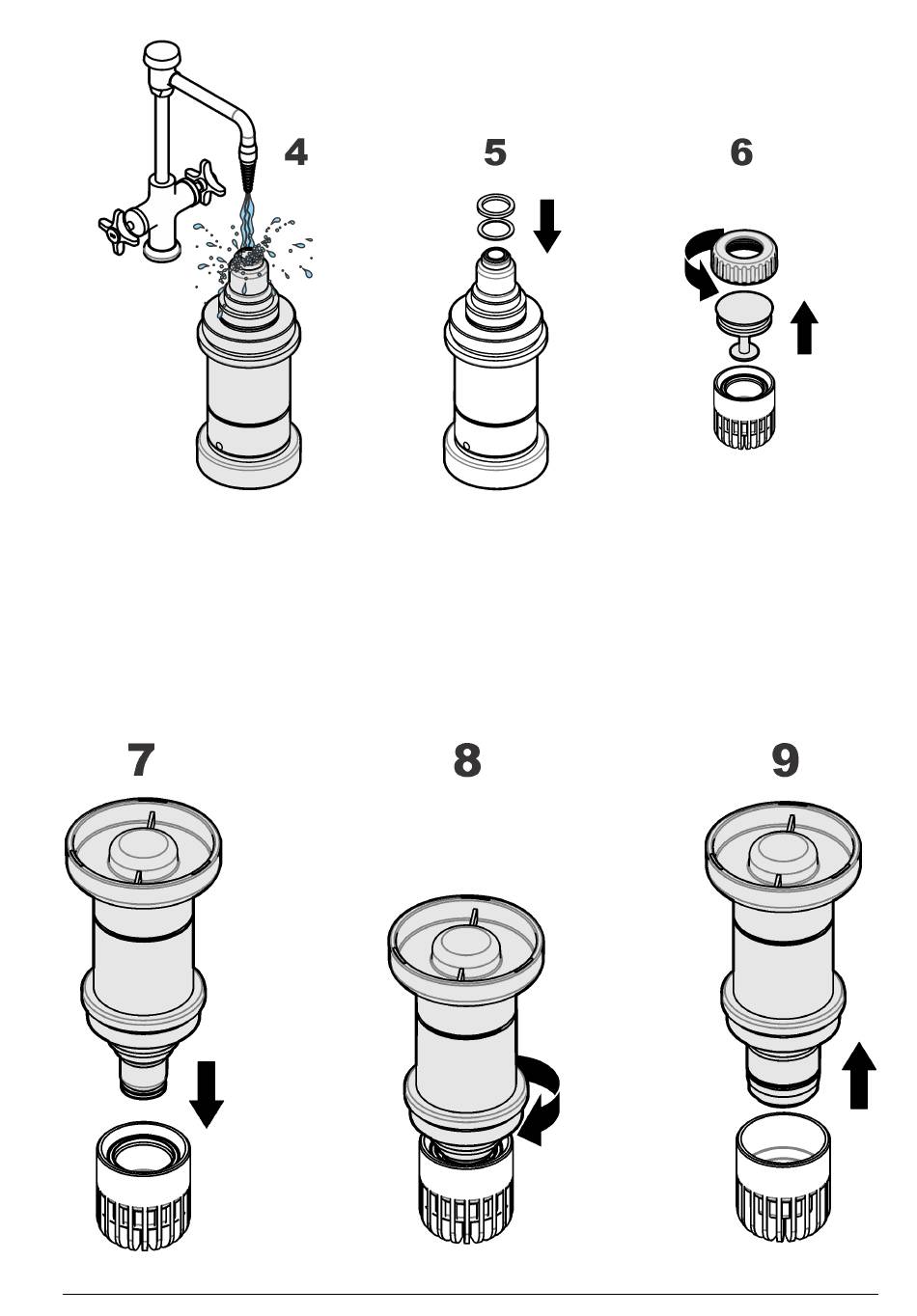 4

5

6

7

8

9