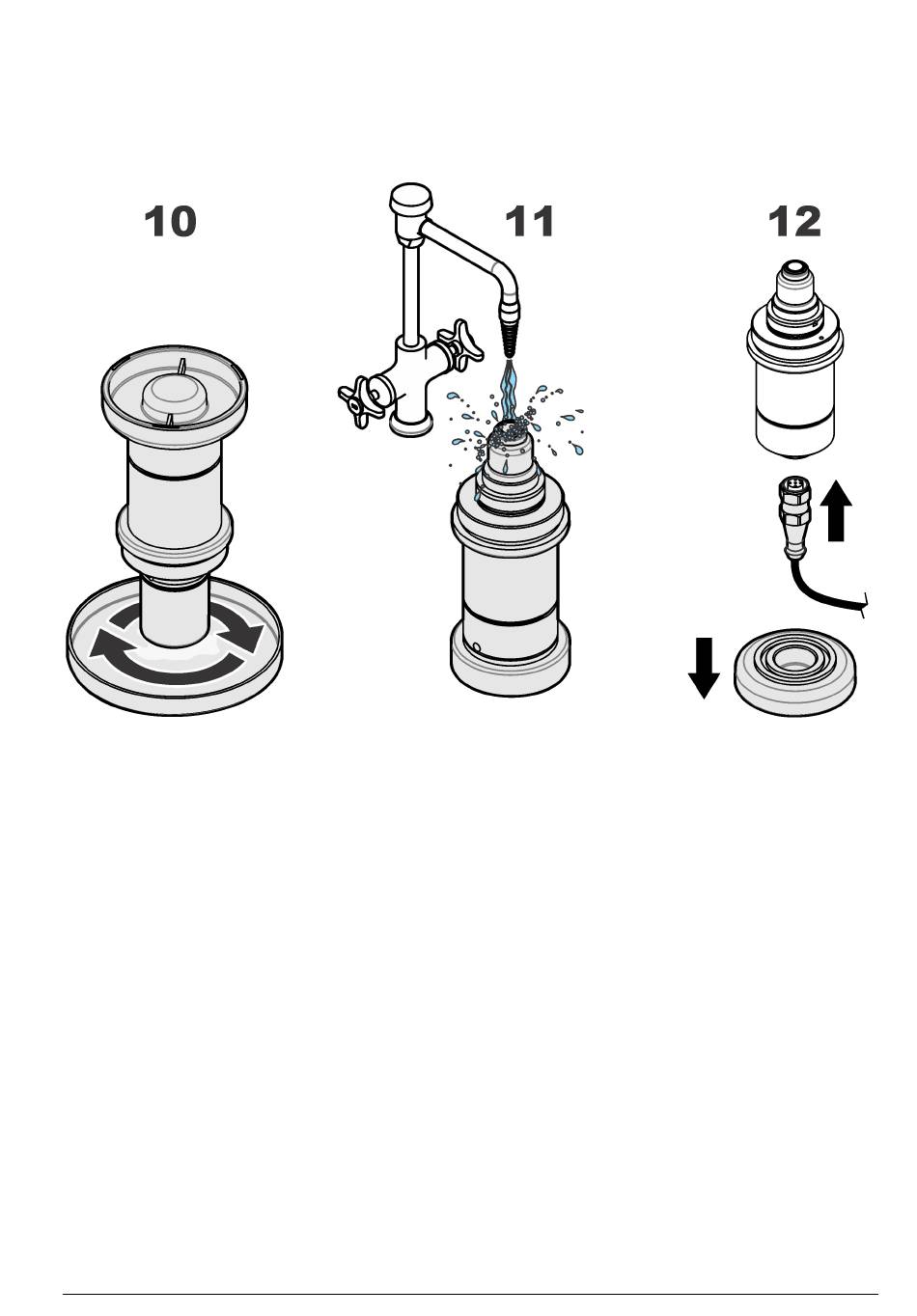 10

11

12